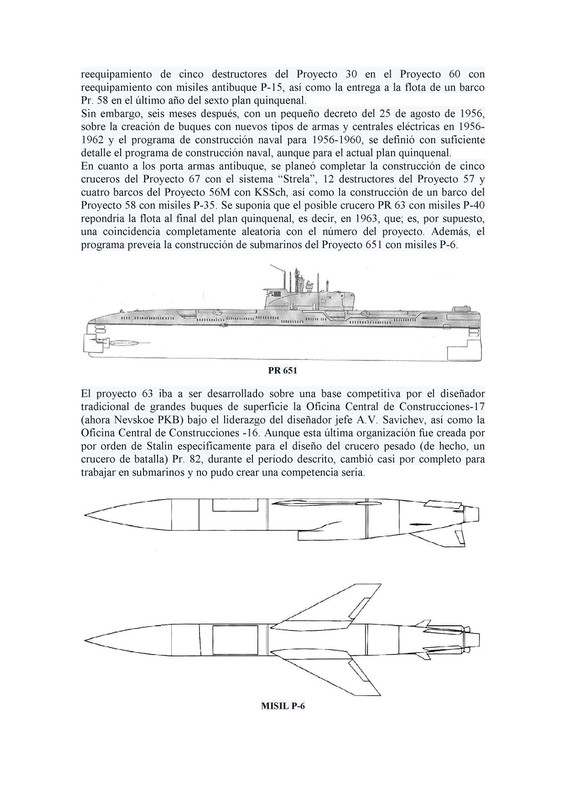 reequipamiento de cinco destructores del Proyecto 30 en el Proyecto 60 con reequipamiento con misiles antibuque P-15, así como la entrega a la flota de un barco Pr. 58 en el último año del sexto plan quinquenal.
Sin embargo, seis meses después, con un pequeño decreto del 25 de agosto de 1956, sobre la creación de buques con nuevos tipos de armas y centrales eléctricas en 1956-1962 y el programa de construcción naval para 1956-1960, se definió con suficiente detalle el programa de construcción naval, aunque para el actual plan quinquenal.
En cuanto a los porta armas antibuque, se planeó completar la construcción de cinco cruceros del Proyecto 67 con el sistema "Strela", 12 destructores del Proyecto 57 y cuatro barcos del Proyecto 56M con KSSch, así como la construcción de un barco del Proyecto 58 con misiles P-35. Se suponía que el posible crucero PR 63 con misiles P-40 repondría la flota al final del plan quinquenal, es decir, en 1963, que; es, por supuesto, una coincidencia completamente aleatoria con el número del proyecto. Además, el programa preveía la construcción de submarinos del Proyecto 651 con misiles P-6.

PR 651

El proyecto 63 iba a ser desarrollado sobre una base competitiva por el diseñador tradicional de grandes buques de superficie la Oficina Central de Construcciones-17 (ahora Nevskoe PKB) bajo el liderazgo del diseñador jefe A.V. Savichev, así como la Oficina Central de Construcciones -16. Aunque esta última organización fue creada por por orden de Stalin específicamente para el diseño del crucero pesado (de hecho, un crucero de batalla) Pr. 82, durante el período descrito, cambió casi por completo para trabajar en submarinos y no pudo crear una competencia seria.

MISIL P-6