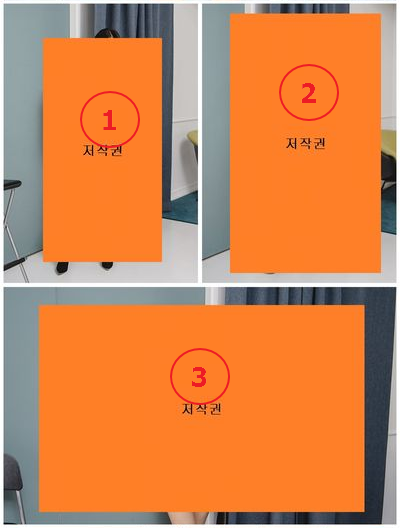 1
저작권

2
저작권

3
저작권