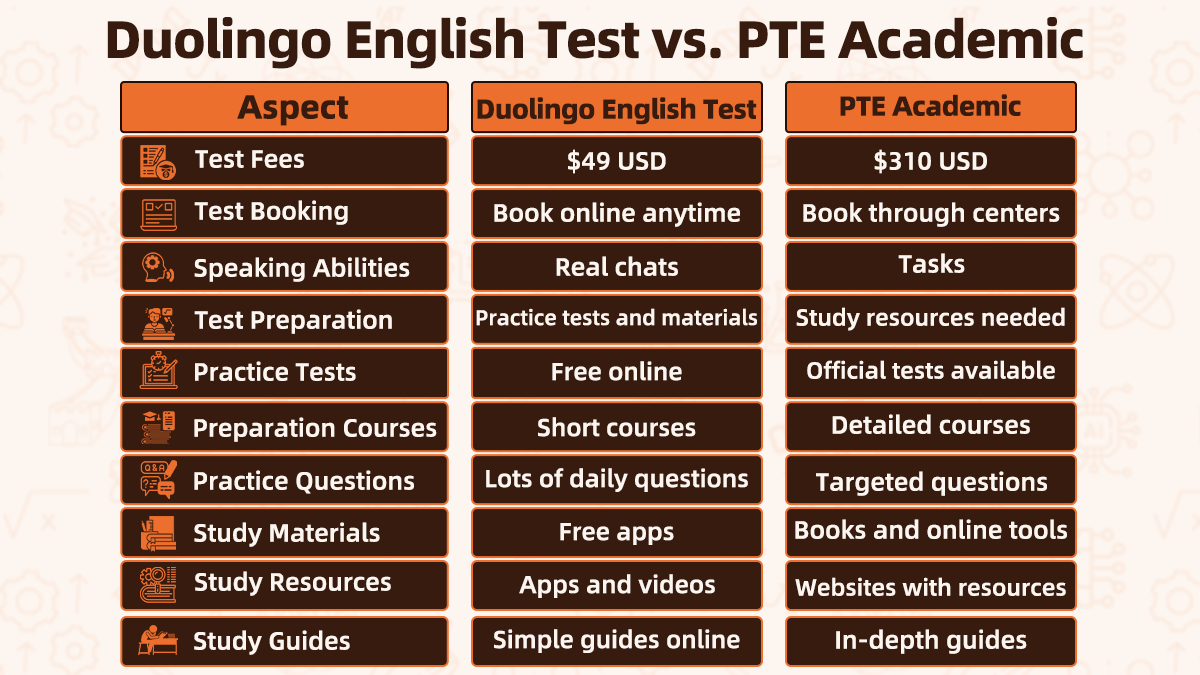 Duolingo English Test vs. PTE Academic

| Aspect | Duolingo English Test | PTE Academic |
|---|---|---|
| Test Fees | \$49 USD | \$310 USD |
| Test Booking | Book online anytime | Book through centers |
| Speaking Abilities | Real chats | Tasks |
| Test Preparation | Practice tests and materials | Study resources needed |
| Practice Tests | Free online | Official tests available |
| Preparation Courses | Short courses | Detailed courses |
| Practice Questions | Lots of daily questions | Targeted questions |
| Study Materials | Free apps | Books and online tools |
| Study Resources | Apps and videos | Websites with resources |
| Study Guides | Simple guides online | In-depth guides |