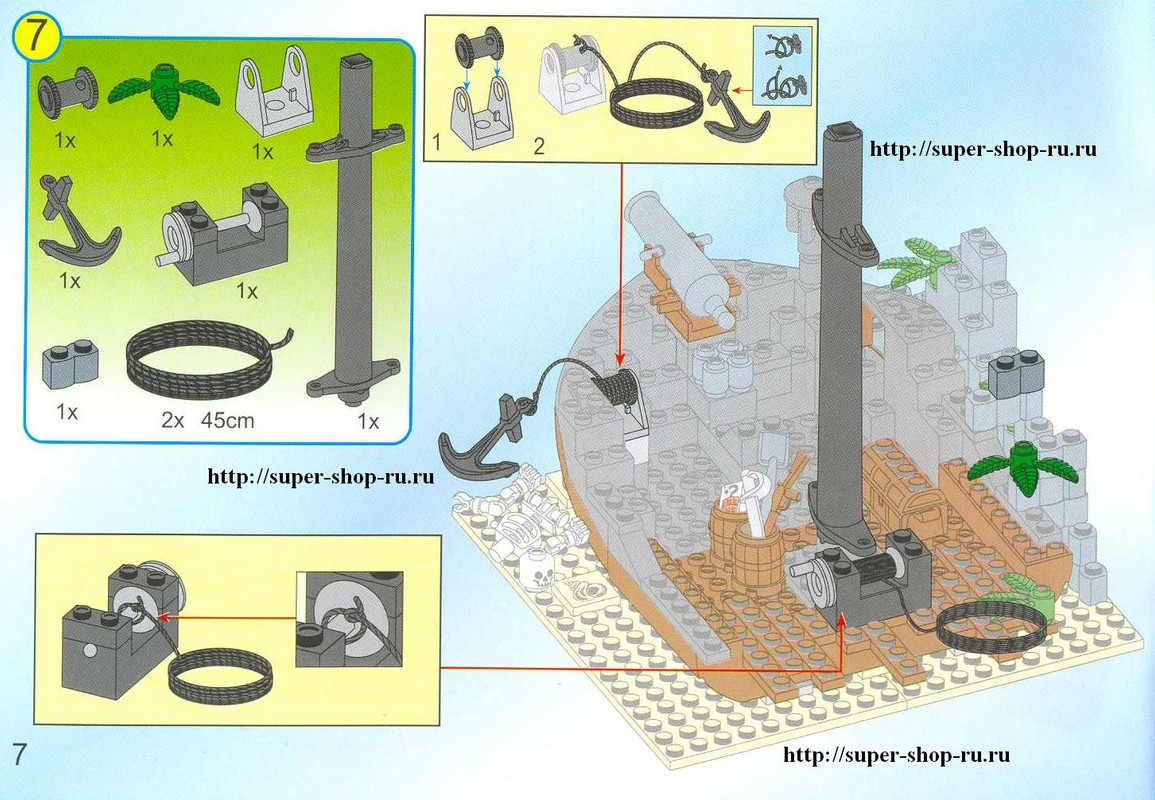 7

1x
1x
1x
1x
1x
1x
2x 45cm
1x

1
2

http://super-shop-ru.ru

http://super-shop-ru.ru

http://super-shop-ru.ru

7