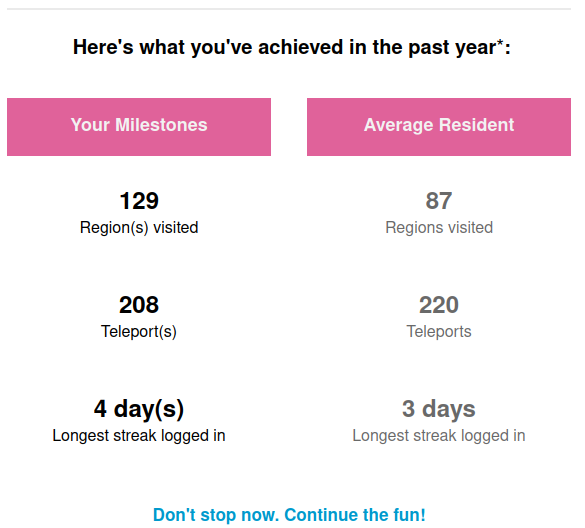 Here's what you've achieved in the past year*:

Your Milestones

129
Region(s) visited

208
Teleport(s)

4 day(s)
Longest streak logged in

Average Resident

87
Regions visited

220
Teleports

3 days
Longest streak logged in

Don't stop now. Continue the fun!