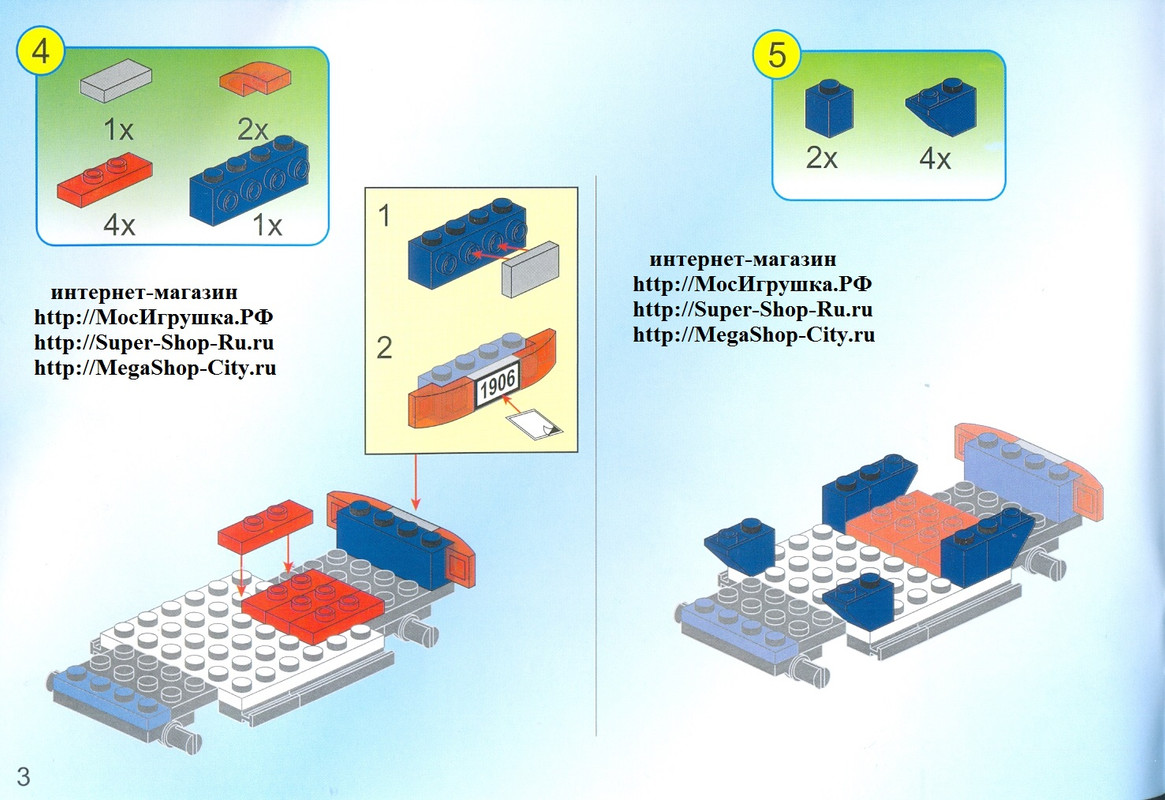 4

1x
2x
4x
1x

интернет-магазин
http://МосИгрушка.РФ
http://Super-Shop-Ru.ru
http://MegaShop-City.ru

1

2

1906

5

2x
4x

интернет-магазин
http://МосИгрушка.РФ
http://Super-Shop-Ru.ru
http://MegaShop-City.ru

3