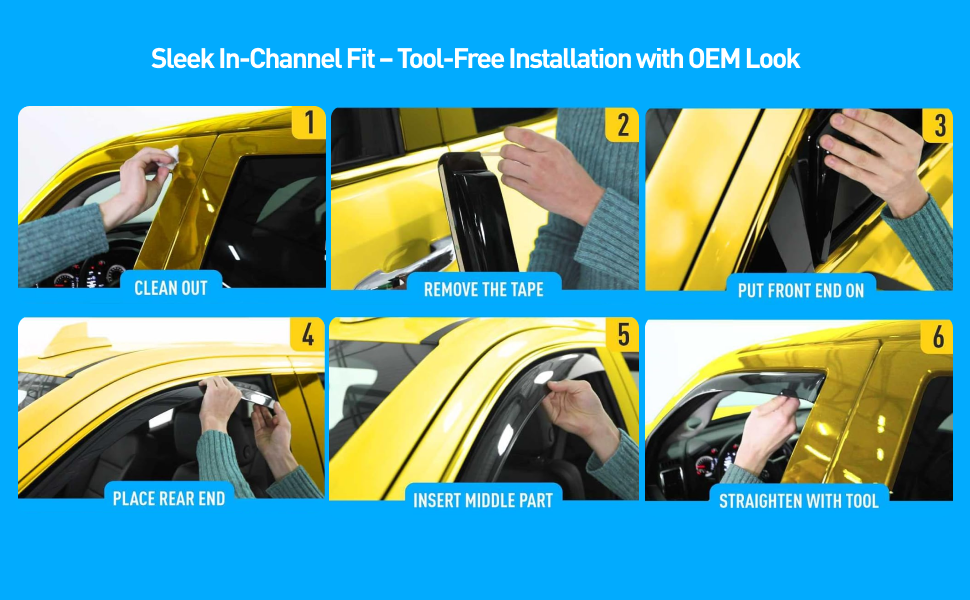 Sleek In-Channel Fit – Tool-Free Installation with OEM Look

1
CLEAN OUT

2
REMOVE THE TAPE

3
PUT FRONT END ON

4
PLACE REAR END

5
INSERT MIDDLE PART

6
STRAIGHTEN WITH TOOL