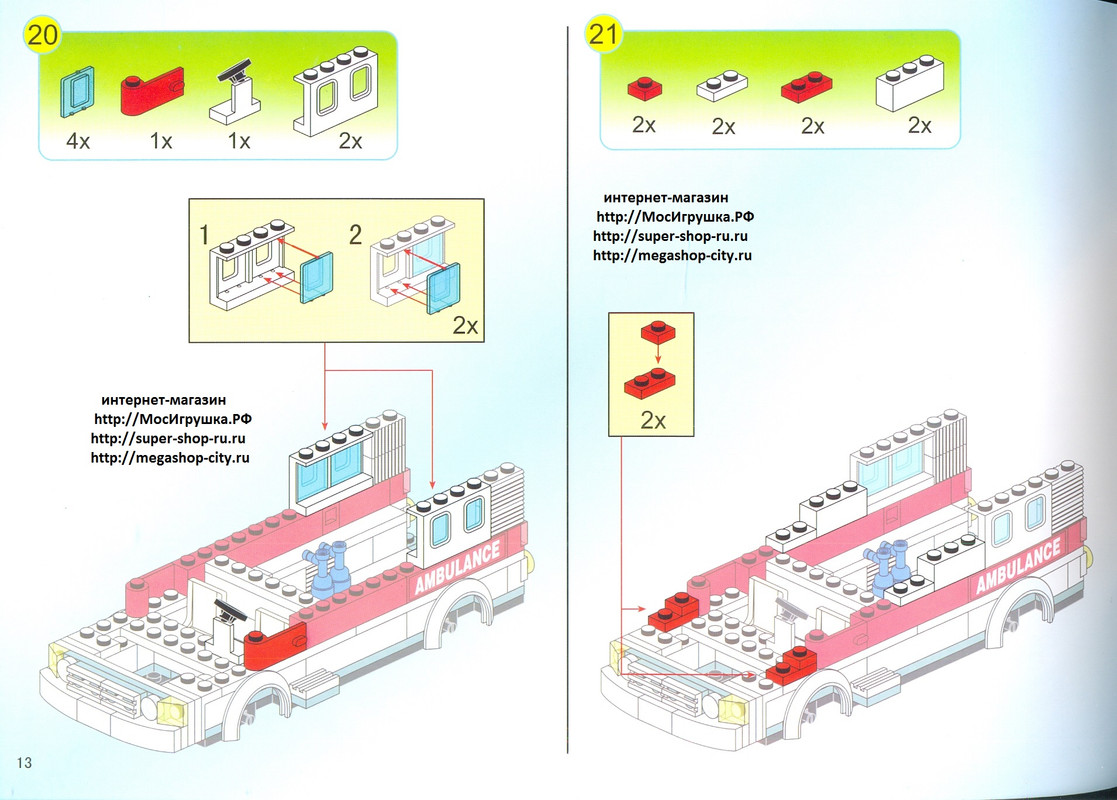 20

4x 1x 1x 2x

1 2

2x

интернет-магазин
http://МосИгрушка.РФ
http://super-shop-ru.ru
http://megashop-city.ru

AMBULANCE

13

21

2x 2x 2x 2x

интернет-магазин
http://МосИгрушка.РФ
http://super-shop-ru.ru
http://megashop-city.ru

2x

AMBULANCE