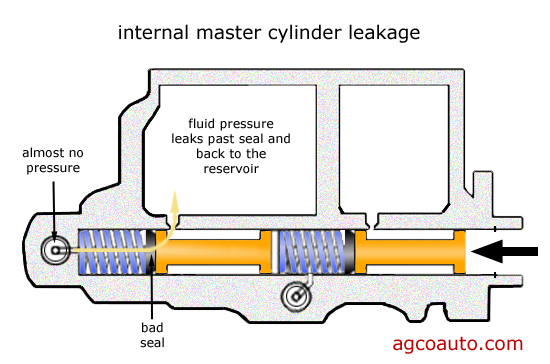 internal master cylinder leakage

almost no pressure

fluid pressure leaks past seal and back to the reservoir

bad seal

agcoauto.com