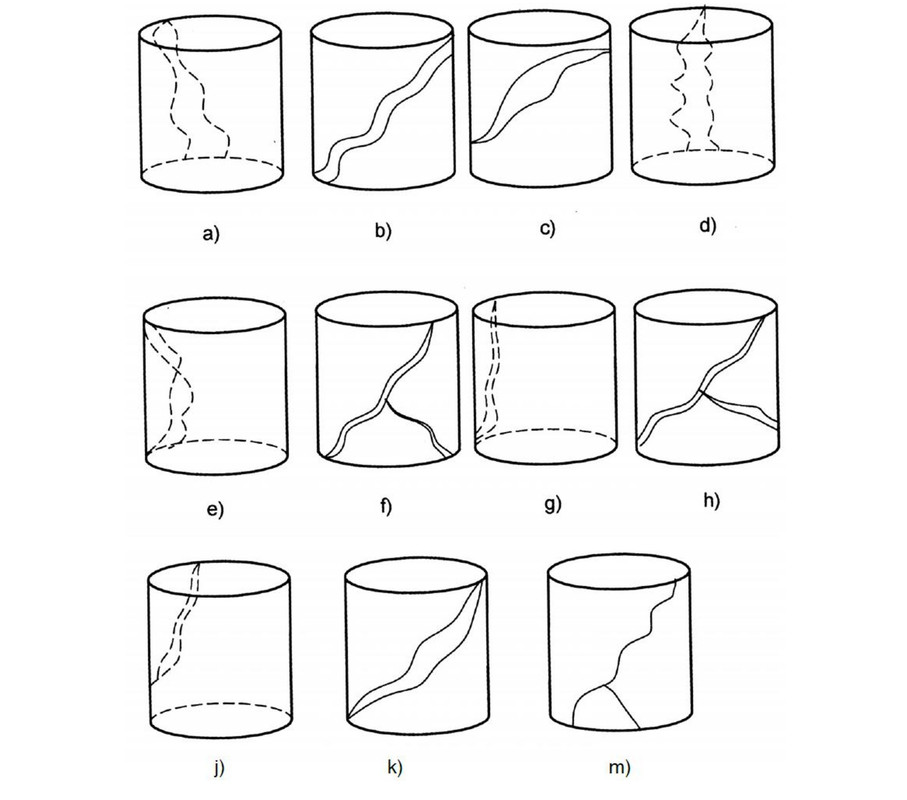 a)
b)
c)
d)
e)
f)
g)
h)
j)
k)
m)