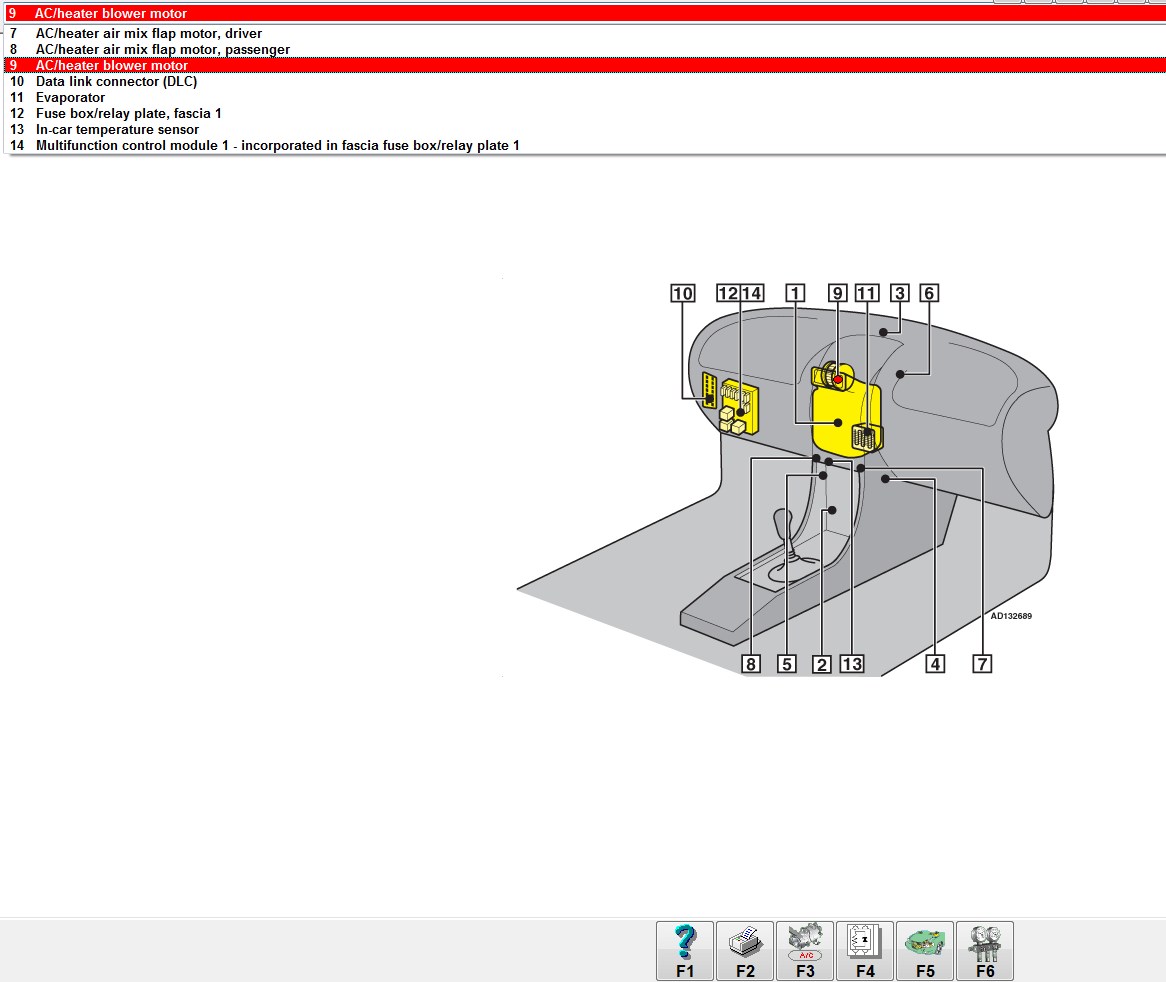 9 AC/heater blower motor

7 AC/heater air mix flap motor, driver
8 AC/heater air mix flap motor, passenger
9 AC/heater blower motor
10 Data link connector (DLC)
11 Evaporator
12 Fuse box/relay plate, fascia 1
13 In-car temperature sensor
14 Multifunction control module 1 - incorporated in fascia fuse box/relay plate 1

10 12 14 1 9 11 3 6

AD132689

8 5 2 13 4 7

A/C

F1 F2 F3 F4 F5 F6