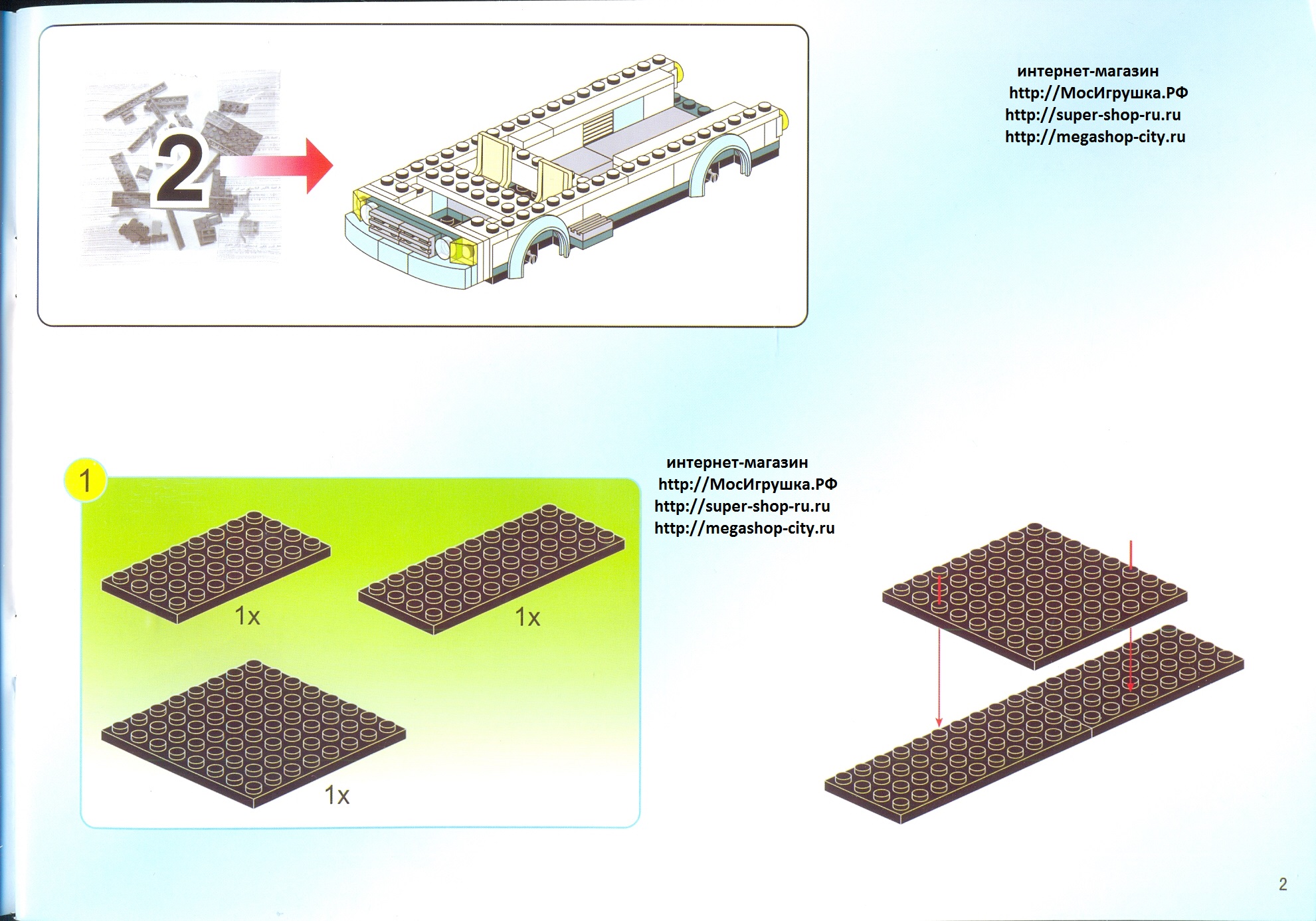 2

интернет-магазин
http://МосИгрушка.РФ
http://super-shop-ru.ru
http://megashop-city.ru

1

1x

1x

1x

интернет-магазин
http://МосИгрушка.РФ
http://super-shop-ru.ru
http://megashop-city.ru

2