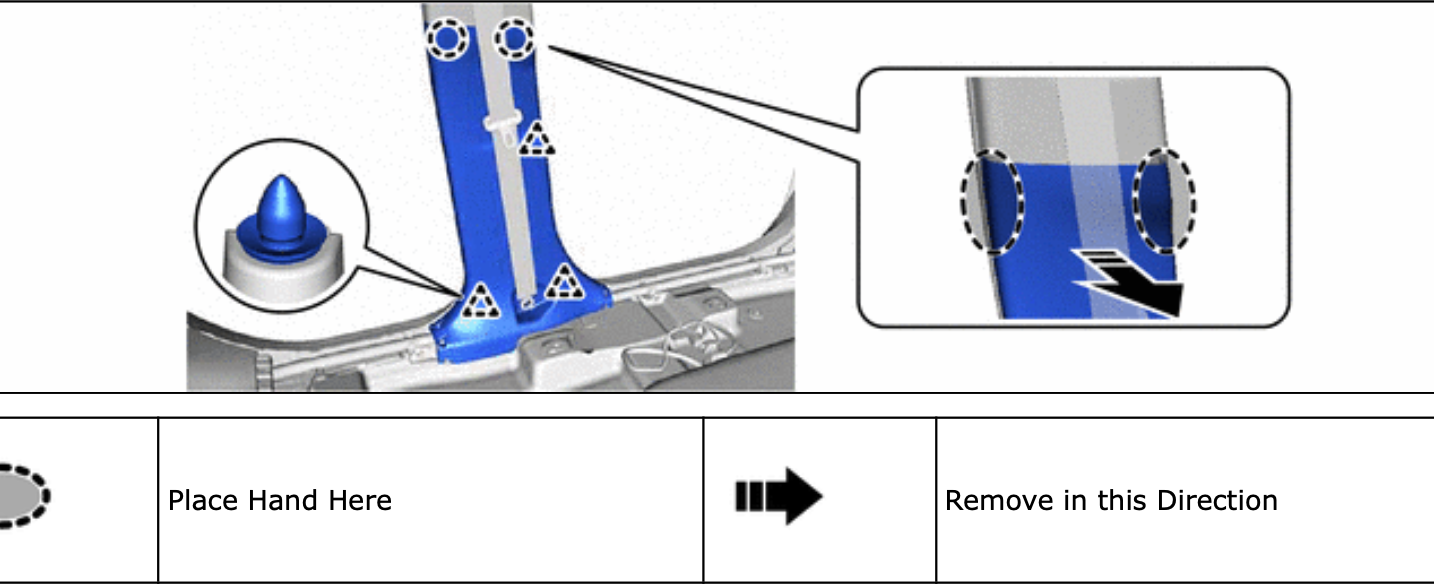 |  | Place Hand Here |  | Remove in this Direction |
|---|---|---|---|