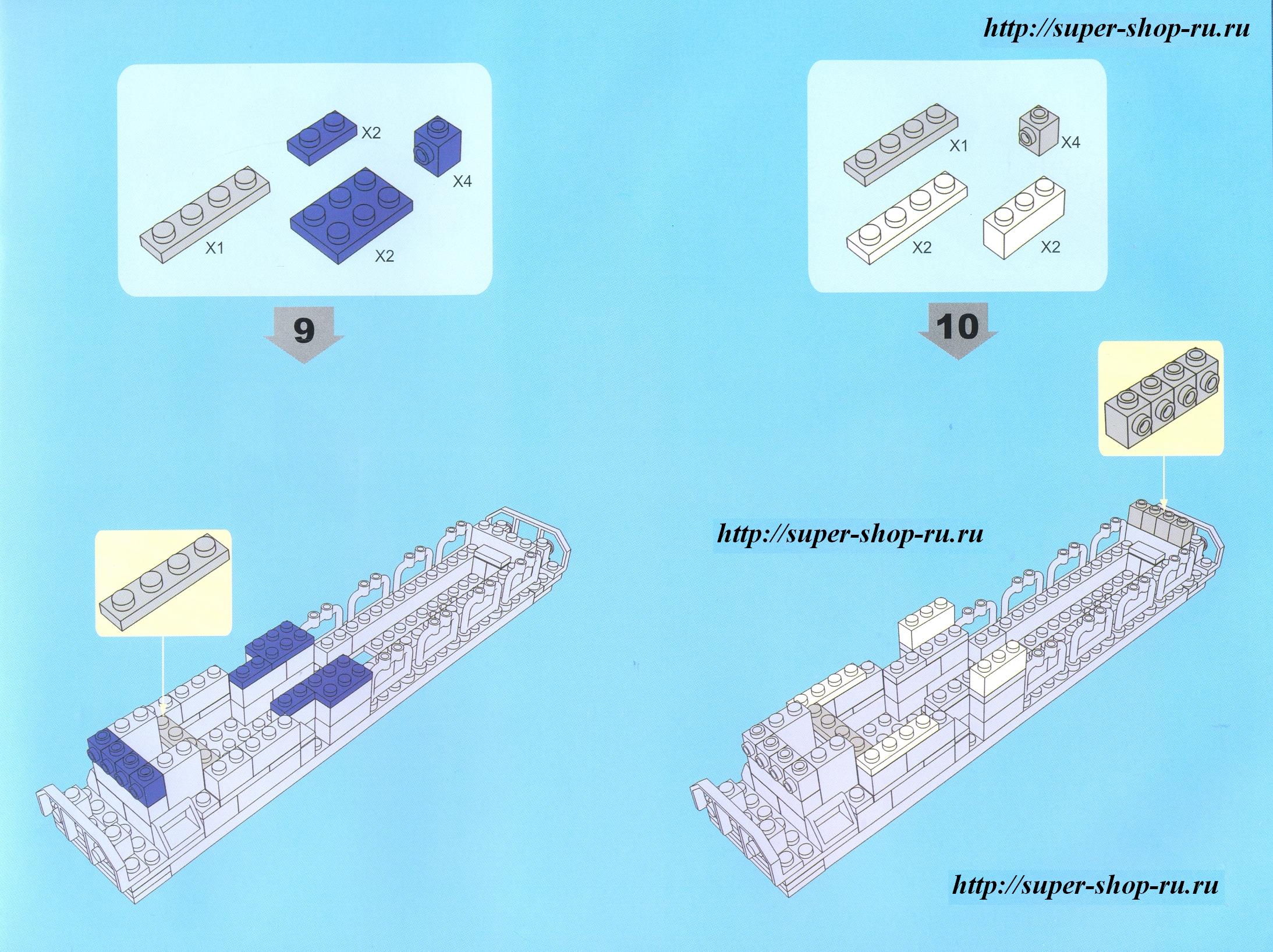 http://super-shop-ru.ru

X2
X4
X1
X2

9

X1
X4
X2
X2

10

http://super-shop-ru.ru

http://super-shop-ru.ru