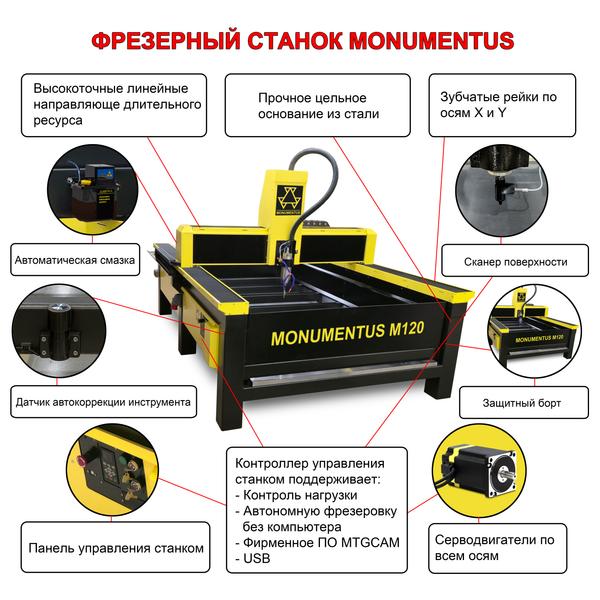 ФРЕЗЕРНЫЙ СТАНОК MONUMENTUS

Высокоточные линейные направляюще длительного ресурса

Прочное цельное основание из стали

Зубчатые рейки по осям X и Y

MONUMENTUS

Автоматическая смазка

Сканер поверхности

MONUMENTUS M120

MONUMENTUS M120

Датчик автокоррекции инструмента

Защитный борт

Контроллер управления станком поддерживает:
- Контроль нагрузки
- Автономную фрезеровку без компьютера
- Фирменное ПО MTGCAM
- USB

Панель управления станком

Серводвигатели по всем осям