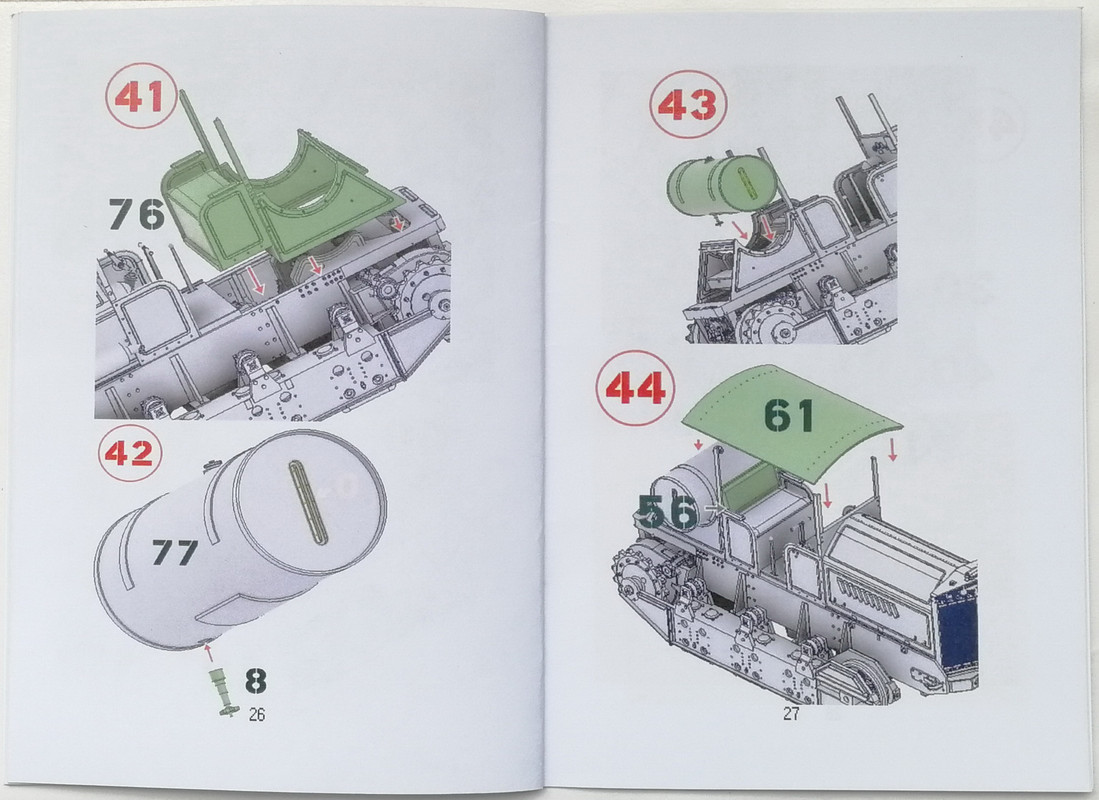 41

76

42

77

8

26

43

44

61

56

27