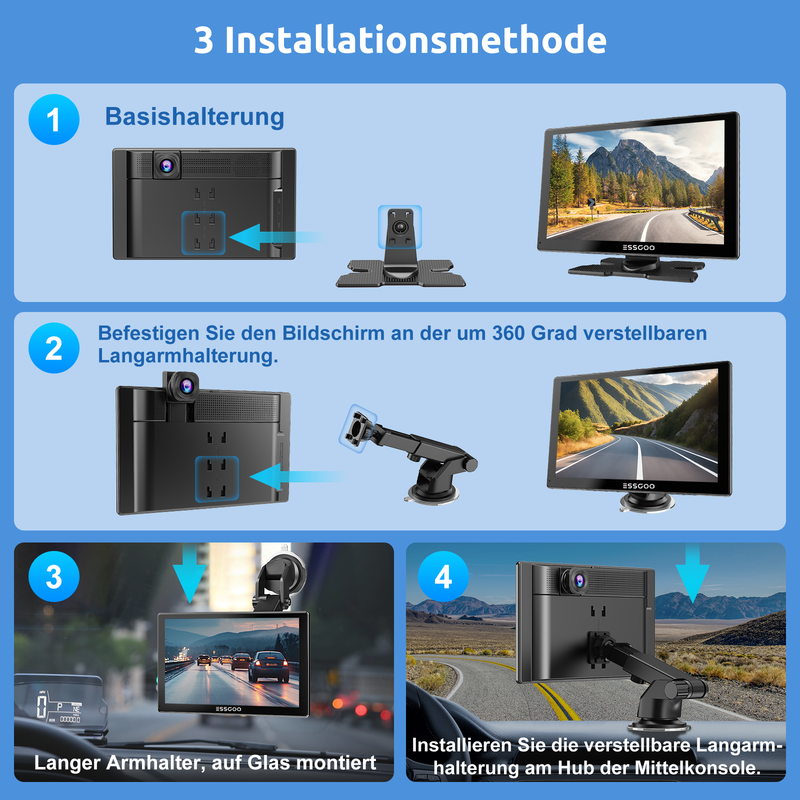 3 Installationsmethode

1 Basishalterung

ESSGOO

2 Befestigen Sie den Bildschirm an der um 360 Grad verstellbaren Langarmhalterung.

ESSGOO

3

ESSGOO

Langer Armhalter, auf Glas montiert

4

Installieren Sie die verstellbare Langarmhalterung am Hub der Mittelkonsole.