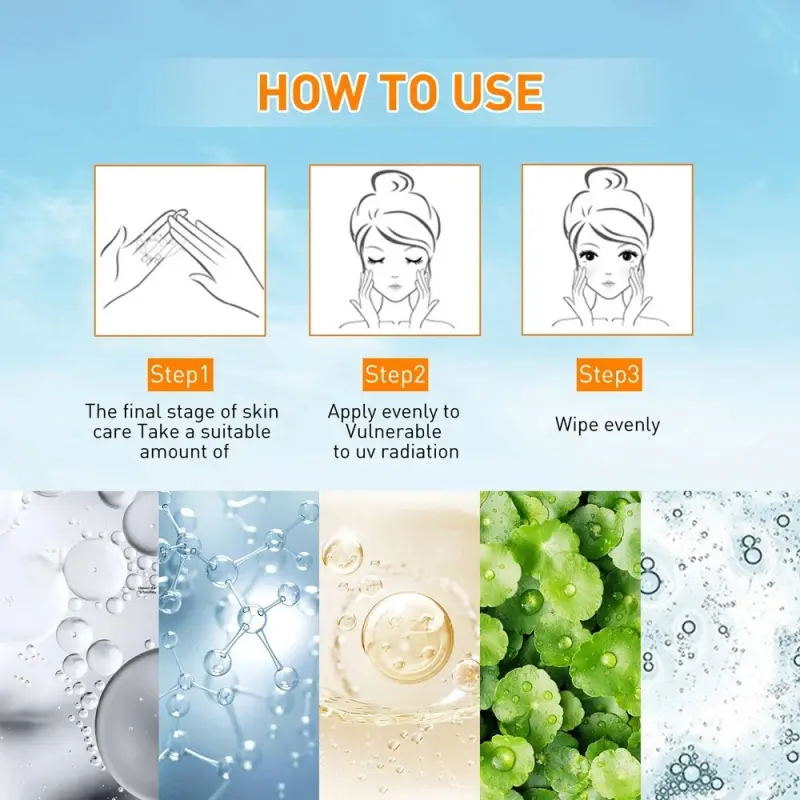 HOW TO USE

Step1
The final stage of skin care Take a suitable amount of

Step2
Apply evenly to Vulnerable to uv radiation

Step3
Wipe evenly