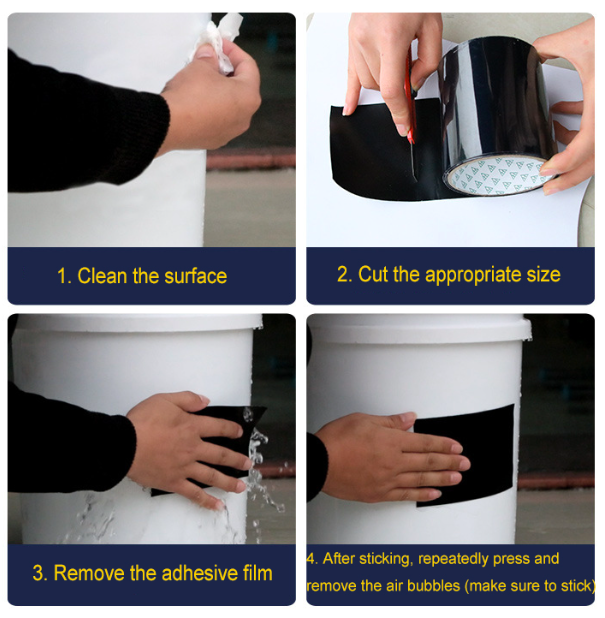 1. Clean the surface

2. Cut the appropriate size

3. Remove the adhesive film

4. After sticking, repeatedly press and remove the air bubbles (make sure to stick)