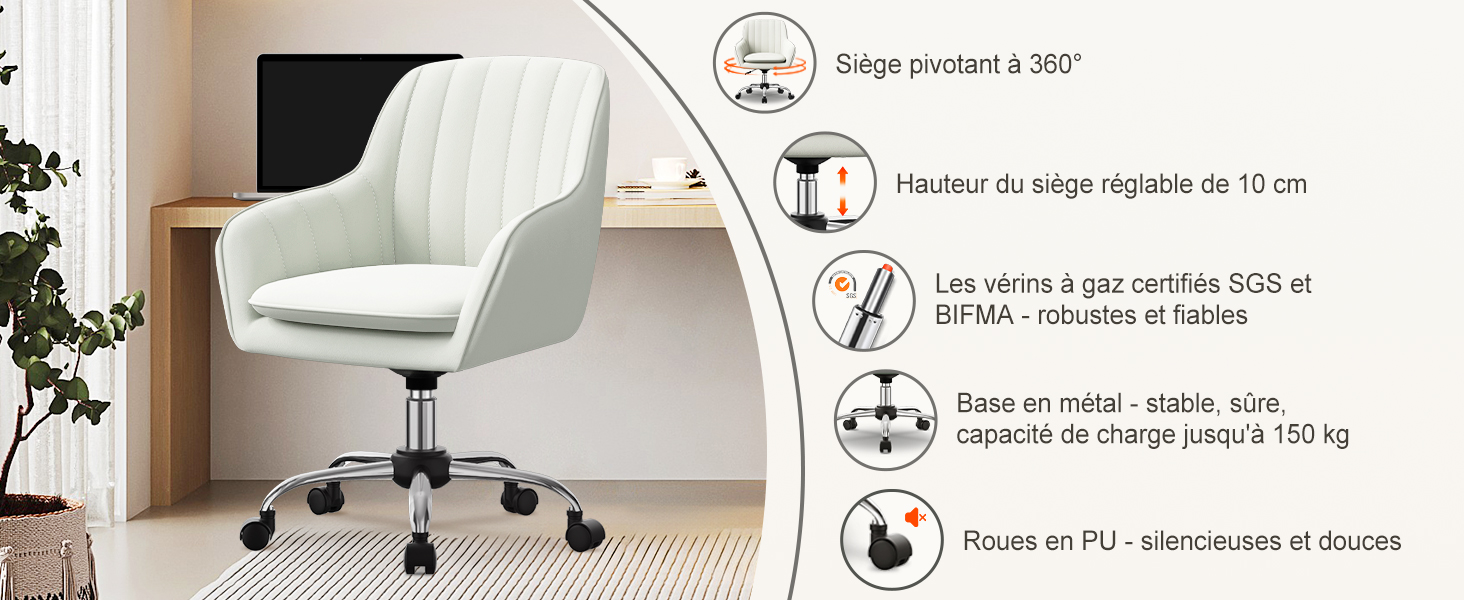 Siège pivotant à 360°

Hauteur du siège réglable de 10 cm

SGS

Les vérins à gaz certifiés SGS et BIFMA - robustes et fiables

Base en métal - stable, sûre, capacité de charge jusqu'à 150 kg

Roues en PU - silencieuses et douces