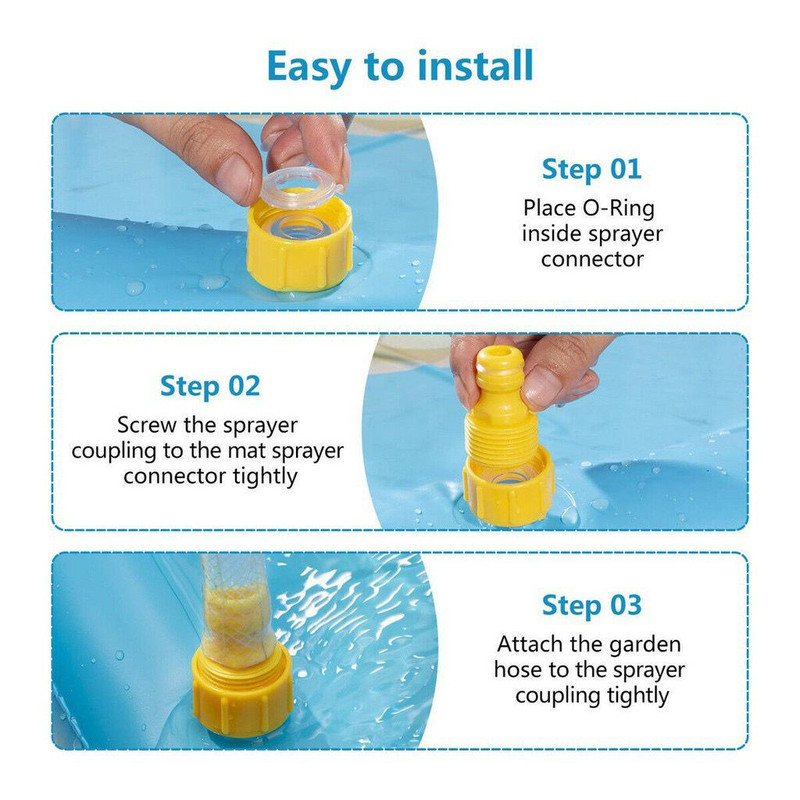 Easy to install

Step 01
Place O-Ring inside sprayer connector

Step 02
Screw the sprayer coupling to the mat sprayer connector tightly

Step 03
Attach the garden hose to the sprayer coupling tightly