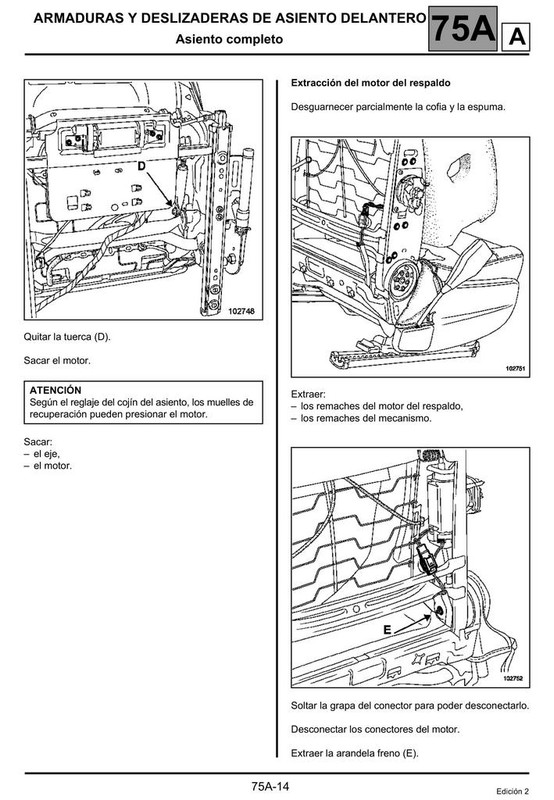 ARMADURAS Y DESLIZADERAS DE ASIENTO DELANTERO
Asiento completo

75A

A

D

102748

Quitar la tuerca (D).

Sacar el motor.

ATENCIÓN
Según el reglaje del cojín del asiento, los muelles de recuperación pueden presionar el motor.

Sacar:
– el eje,
– el motor.

Extracción del motor del respaldo

Desguarnecer parcialmente la cofia y la espuma.

102751

Extraer:
– los remaches del motor del respaldo,
– los remaches del mecanismo.

E

102752

Soltar la grapa del conector para poder desconectarlo.

Desconectar los conectores del motor.

Extraer la arandela freno (E).

75A-14

Edición 2