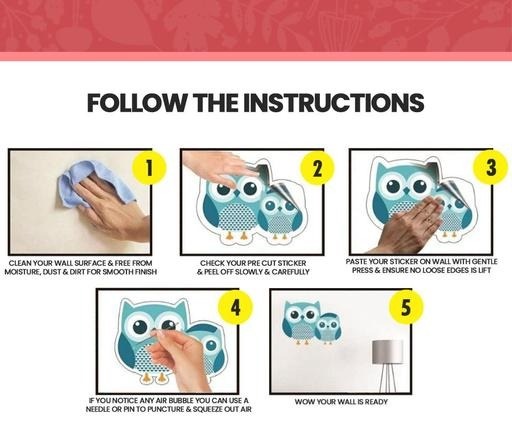 FOLLOW THE INSTRUCTIONS

1

CLEAN YOUR WALL SURFACE & FREE FROM MOISTURE, DUST & DIRT FOR SMOOTH FINISH

2

CHECK YOUR PRE CUT STICKER & PEEL OFF SLOWLY & CAREFULLY

3

PASTE YOUR STICKER ON WALL WITH GENTLE PRESS & ENSURE NO LOOSE EDGES IS LIFT

4

IF YOU NOTICE ANY AIR BUBBLE YOU CAN USE A NEEDLE OR PIN TO PUNCTURE & SQUEEZE OUT AIR

5

WOW YOUR WALL IS READY