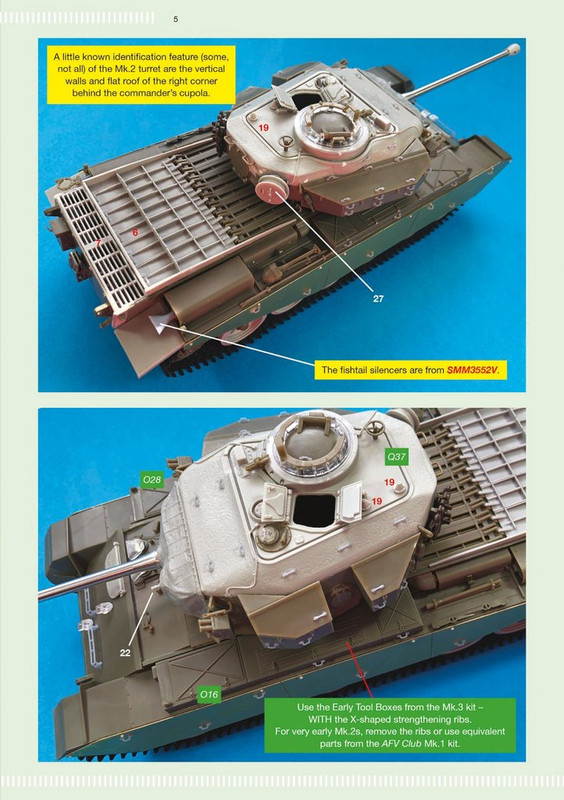 5

A little known identification feature (some, not all) of the Mk.2 turret are the vertical walls and flat roof of the right corner behind the commander's cupola.

19

6

7

27

The fishtail silencers are from SMM3552V.

O28

Q37

19

19

22

O16

Use the Early Tool Boxes from the Mk.3 kit – WITH the X-shaped strengthening ribs. For very early Mk.2s, remove the ribs or use equivalent parts from the AFV Club Mk.1 kit.