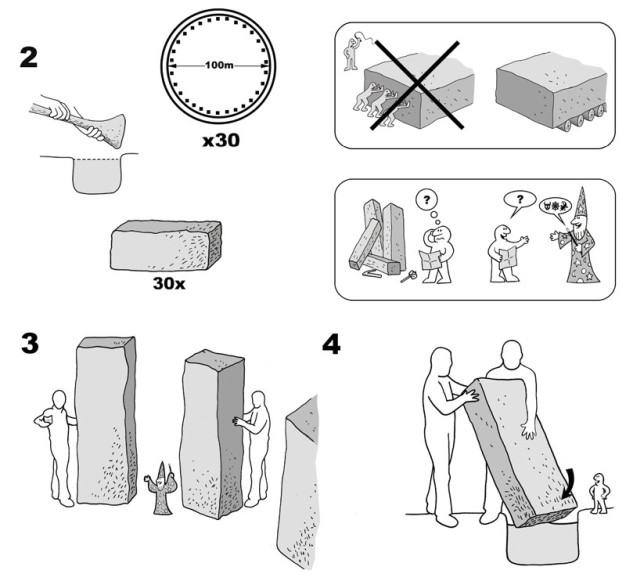 2

100m

x30

30x

?

?

3

4