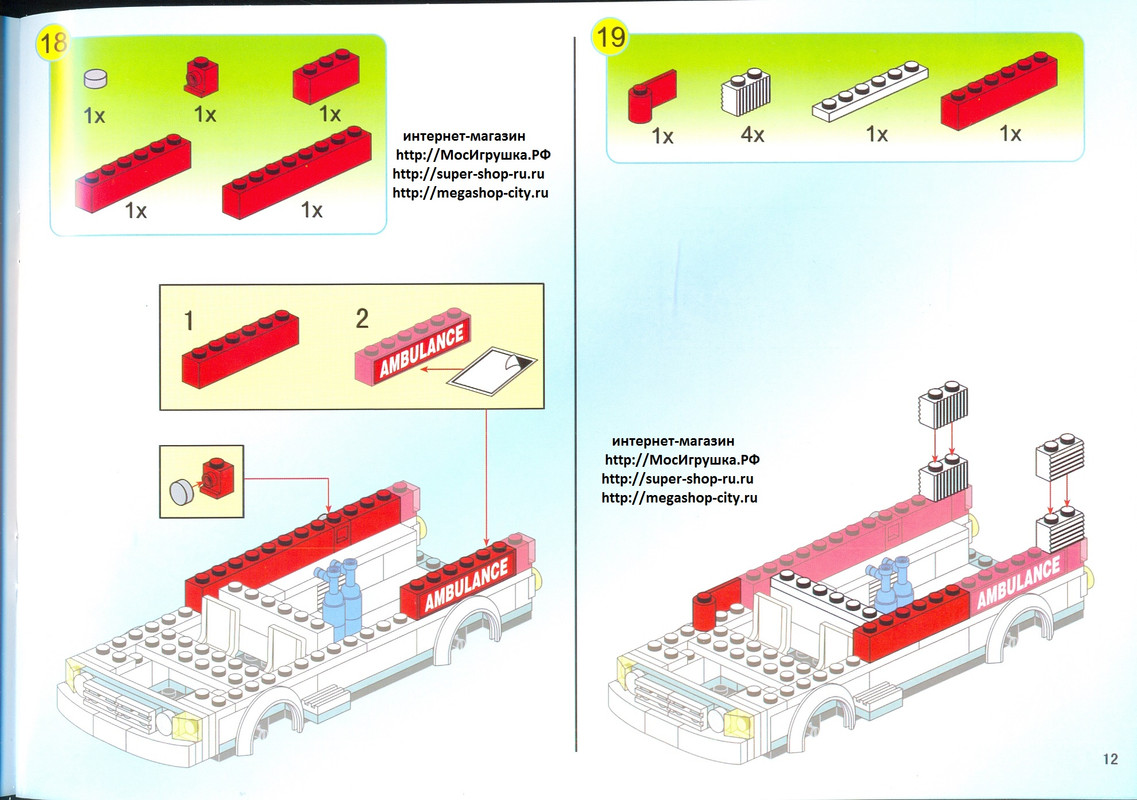 18

1x 1x 1x

1x 1x

интернет-магазин
http://МосИгрушка.РФ
http://super-shop-ru.ru
http://megashop-city.ru

1 2

AMBULANCE

AMBULANCE

19

1x 4x 1x 1x

интернет-магазин
http://МосИгрушка.РФ
http://super-shop-ru.ru
http://megashop-city.ru

AMBULANCE

12