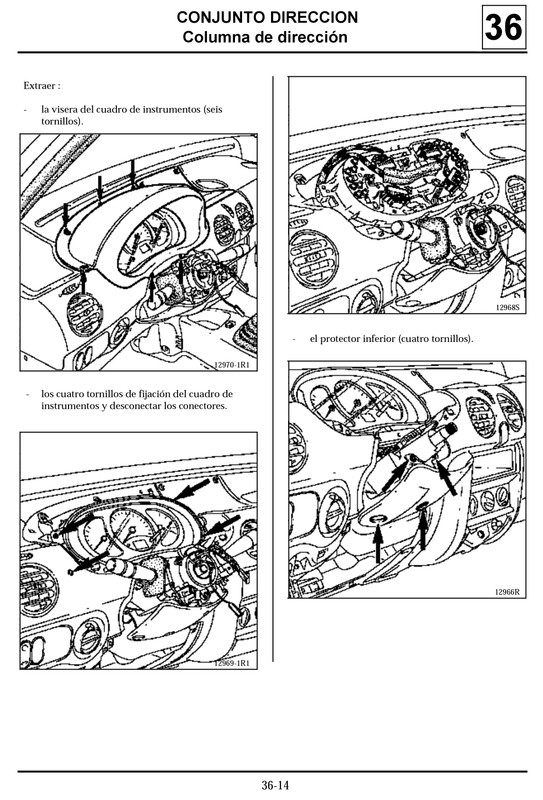 CONJUNTO DIRECCION
Columna de dirección

36

Extraer :

- la visera del cuadro de instrumentos (seis tornillos).

12970-1R1

- los cuatro tornillos de fijación del cuadro de instrumentos y desconectar los conectores.

12969-1R1

12968S

- el protector inferior (cuatro tornillos).

12966R

36-14