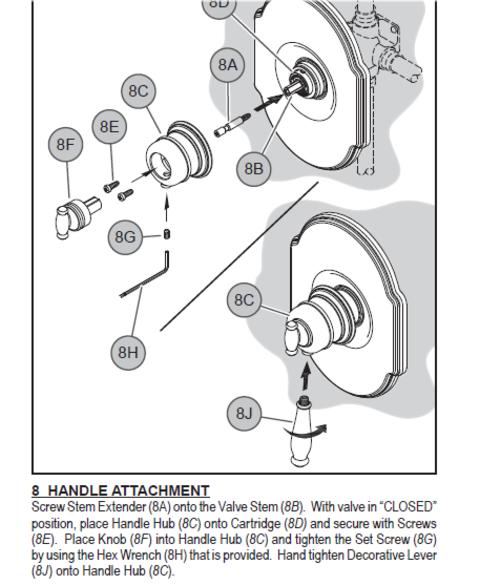 8D

8A

8C

8E

8F

8B

8G

8H

8C

8J

8 HANDLE ATTACHMENT
Screw Stem Extender (8A) onto the Valve Stem (8B). With valve in "CLOSED" position, place Handle Hub (8C) onto Cartridge (8D) and secure with Screws (8E). Place Knob (8F) into Handle Hub (8C) and tighten the Set Screw (8G) by using the Hex Wrench (8H) that is provided. Hand tighten Decorative Lever (8J) onto Handle Hub (8C).