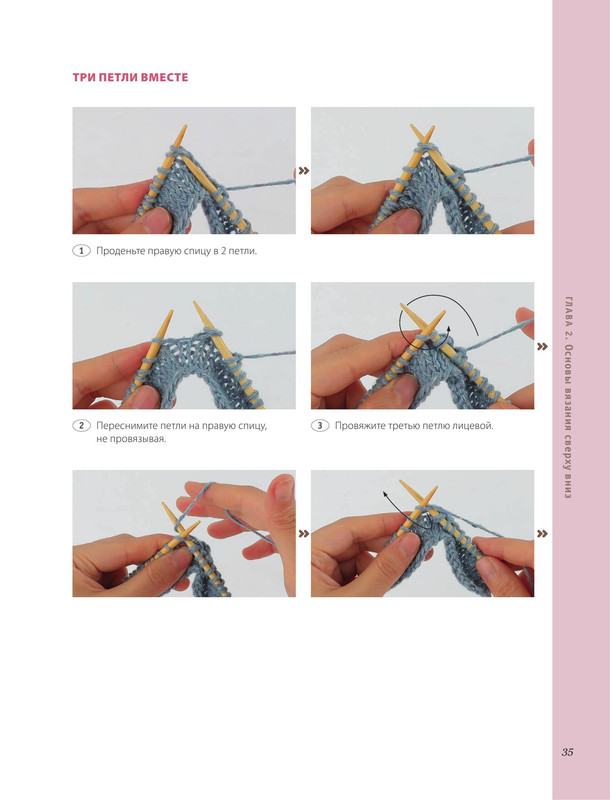 ТРИ ПЕТЛИ ВМЕСТЕ

1 Проденьте правую спицу в 2 петли.

2 Переснимите петли на правую спицу, не провязывая.

3 Провяжите третью петлю лицевой.

ГЛАВА 2. Основы вязания сверху вниз

35