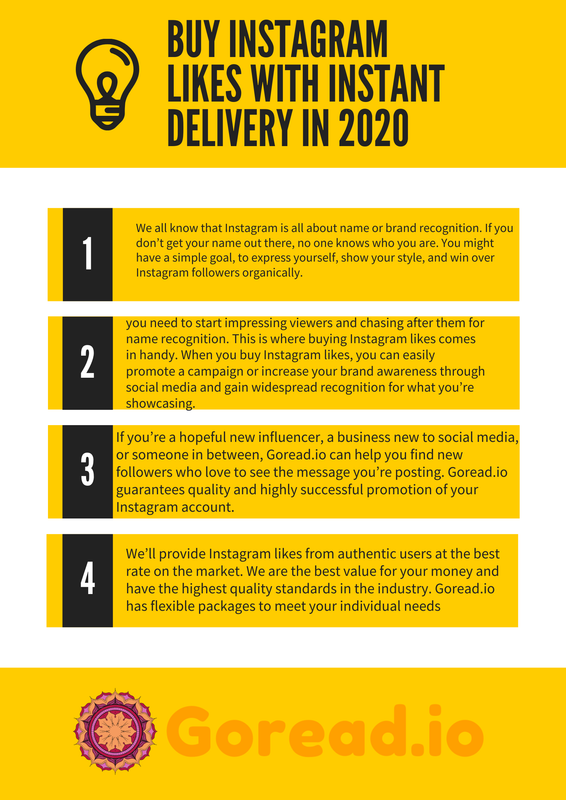 BUY INSTAGRAM LIKES WITH INSTANT DELIVERY IN 2020

1

We all know that Instagram is all about name or brand recognition. If you don't get your name out there, no one knows who you are. You might have a simple goal, to express yourself, show your style, and win over Instagram followers organically.

2

you need to start impressing viewers and chasing after them for name recognition. This is where buying Instagram likes comes in handy. When you buy Instagram likes, you can easily promote a campaign or increase your brand awareness through social media and gain widespread recognition for what you're showcasing.

3

If you're a hopeful new influencer, a business new to social media, or someone in between, Goread.io can help you find new followers who love to see the message you're posting. Goread.io guarantees quality and highly successful promotion of your Instagram account.

4

We'll provide Instagram likes from authentic users at the best rate on the market. We are the best value for your money and have the highest quality standards in the industry. Goread.io has flexible packages to meet your individual needs

Goread.io