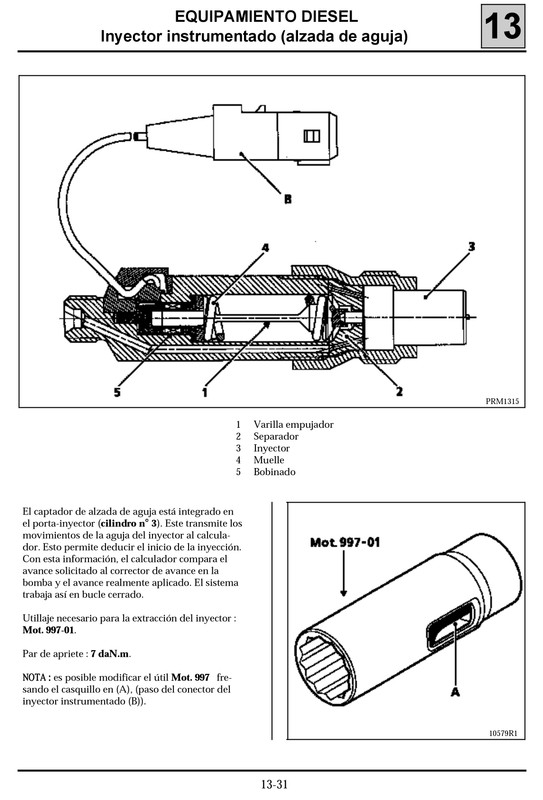 EQUIPAMIENTO DIESEL
Inyector instrumentado (alzada de aguja)

13

B

4

3

5

1

2

PRM1315

1 Varilla empujador
2 Separador
3 Inyector
4 Muelle
5 Bobinado

El captador de alzada de aguja está integrado en el porta-inyector (**cilindro n° 3**). Este transmite los movimientos de la aguja del inyector al calculador. Esto permite deducir el inicio de la inyección. Con esta información, el calculador compara el avance solicitado al corrector de avance en la bomba y el avance realmente aplicado. El sistema trabaja así en bucle cerrado.

Utillaje necesario para la extracción del inyector : **Mot. 997-01**.

Par de apriete : **7 daN.m**.

NOTA : es posible modificar el útil **Mot. 997** fresando el casquillo en (A), (paso del conector del inyector instrumentado (B)).

Mot. 997-01

A

10579R1

13-31