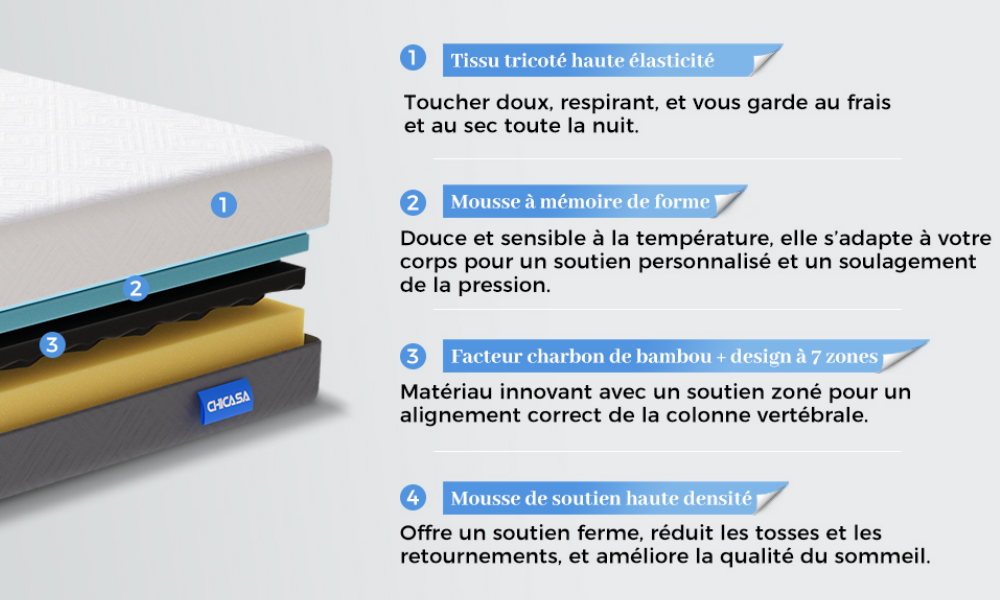 1

2

3

CHICASA

1 Tissu tricoté haute élasticité

Toucher doux, respirant, et vous garde au frais et au sec toute la nuit.

2 Mousse à mémoire de forme

Douce et sensible à la température, elle s'adapte à votre corps pour un soutien personnalisé et un soulagement de la pression.

3 Facteur charbon de bambou + design à 7 zones

Matériau innovant avec un soutien zoné pour un alignement correct de la colonne vertébrale.

4 Mousse de soutien haute densité

Offre un soutien ferme, réduit les tosses et les retournements, et améliore la qualité du sommeil.