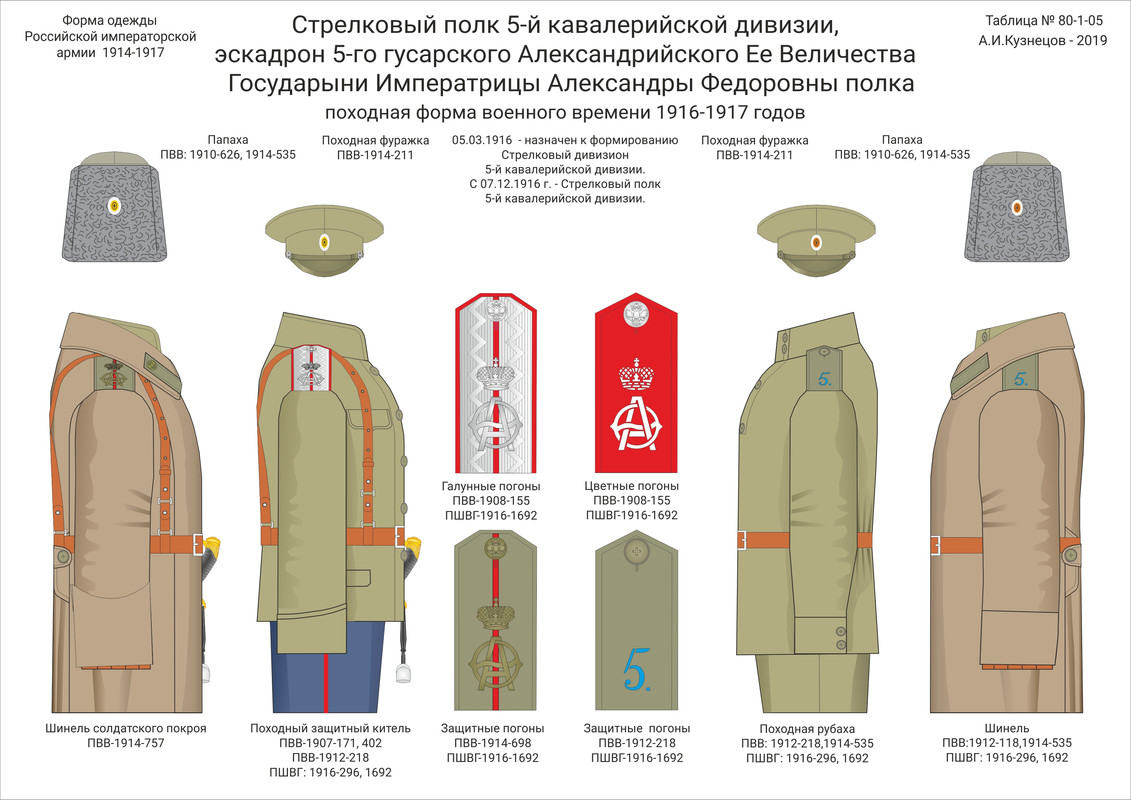 Форма одежды
Российской императорской
армии 1914-1917

Стрелковый полк 5-й кавалерийской дивизии,
эскадрон 5-го гусарского Александрийского Ее Величества
Государыни Императрицы Александры Федоровны полка
походная форма военного времени 1916-1917 годов

Таблица № 80-1-05
А.И.Кузнецов - 2019

Папаха
ПВВ: 1910-626, 1914-535

Походная фуражка
ПВВ-1914-211

05.03.1916 - назначен к формированию
Стрелковый дивизион
5-й кавалерийской дивизии.
С 07.12.1916 г. - Стрелковый полк
5-й кавалерийской дивизии.

Походная фуражка
ПВВ-1914-211

Папаха
ПВВ: 1910-626, 1914-535

5.

5.

Галунные погоны
ПВВ-1908-155
ПШВГ-1916-1692

Цветные погоны
ПВВ-1908-155
ПШВГ-1916-1692

5.

Шинель солдатского покроя
ПВВ-1914-757

Походный защитный китель
ПВВ-1907-171, 402
ПВВ-1912-218
ПШВГ: 1916-296, 1692

Защитные погоны
ПВВ-1914-698
ПШВГ-1916-1692

Защитные погоны
ПВВ-1912-218
ПШВГ-1916-1692

Походная рубаха
ПВВ: 1912-218,1914-535
ПШВГ: 1916-296, 1692

Шинель
ПВВ:1912-118,1914-535
ПШВГ: 1916-296, 1692