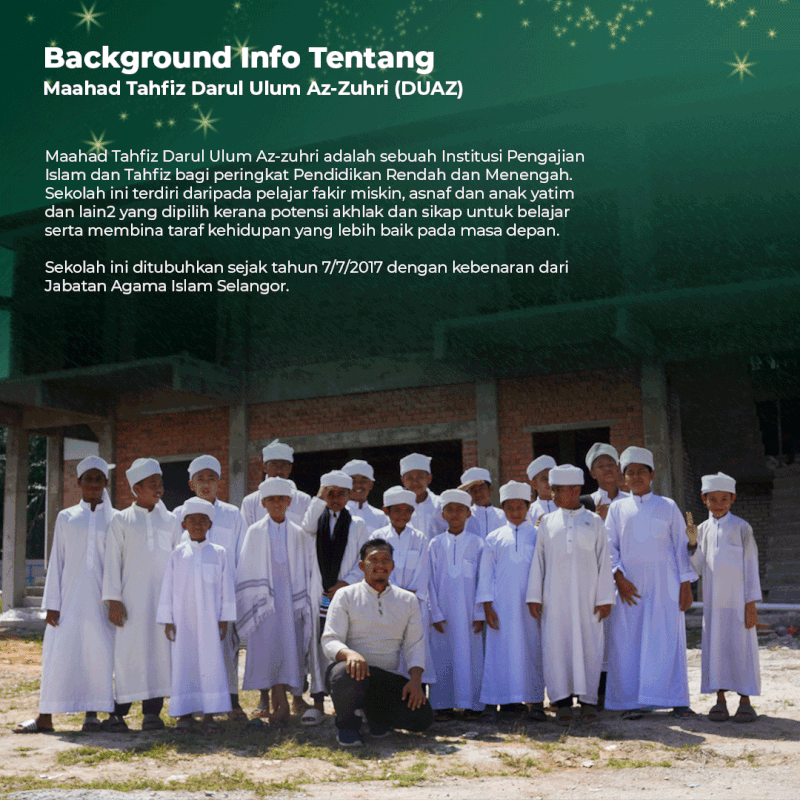 Background Info Tentang
Maahad Tahfiz Darul Ulum Az-Zuhri (DUAZ)

Maahad Tahfiz Darul Ulum Az-zuhri adalah sebuah Institusi Pengajian Islam dan Tahfiz bagi peringkat Pendidikan Rendah dan Menengah. Sekolah ini terdiri daripada pelajar fakir miskin, asnaf dan anak yatim dan lain2 yang dipilih kerana potensi akhlak dan sikap untuk belajar serta membina taraf kehidupan yang lebih baik pada masa depan.

Sekolah ini ditubuhkan sejak tahun 7/7/2017 dengan kebenaran dari Jabatan Agama Islam Selangor.