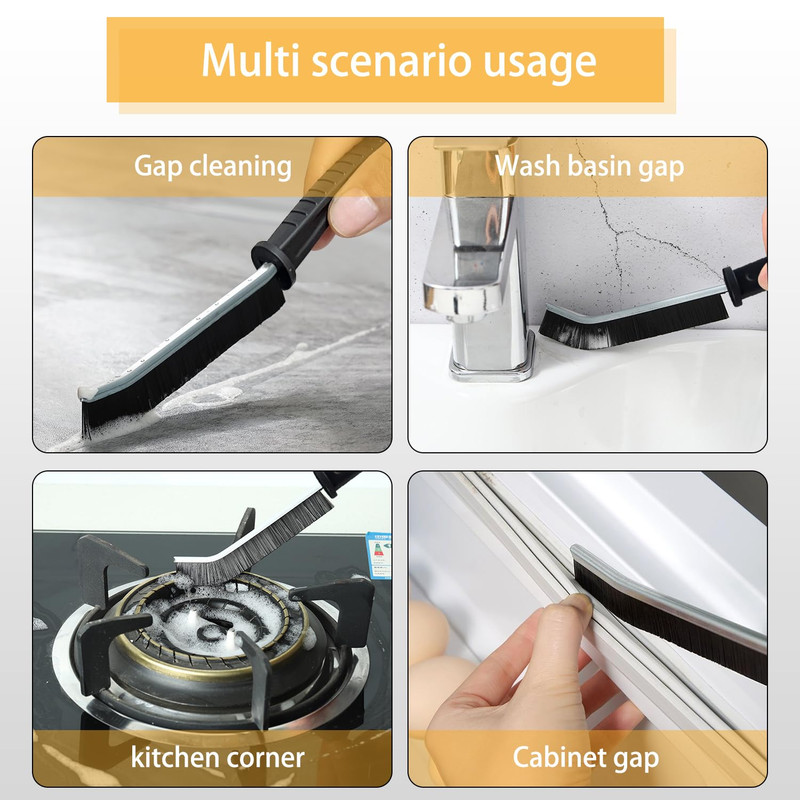 Multi scenario usage

Gap cleaning

Wash basin gap

kitchen corner

Cabinet gap