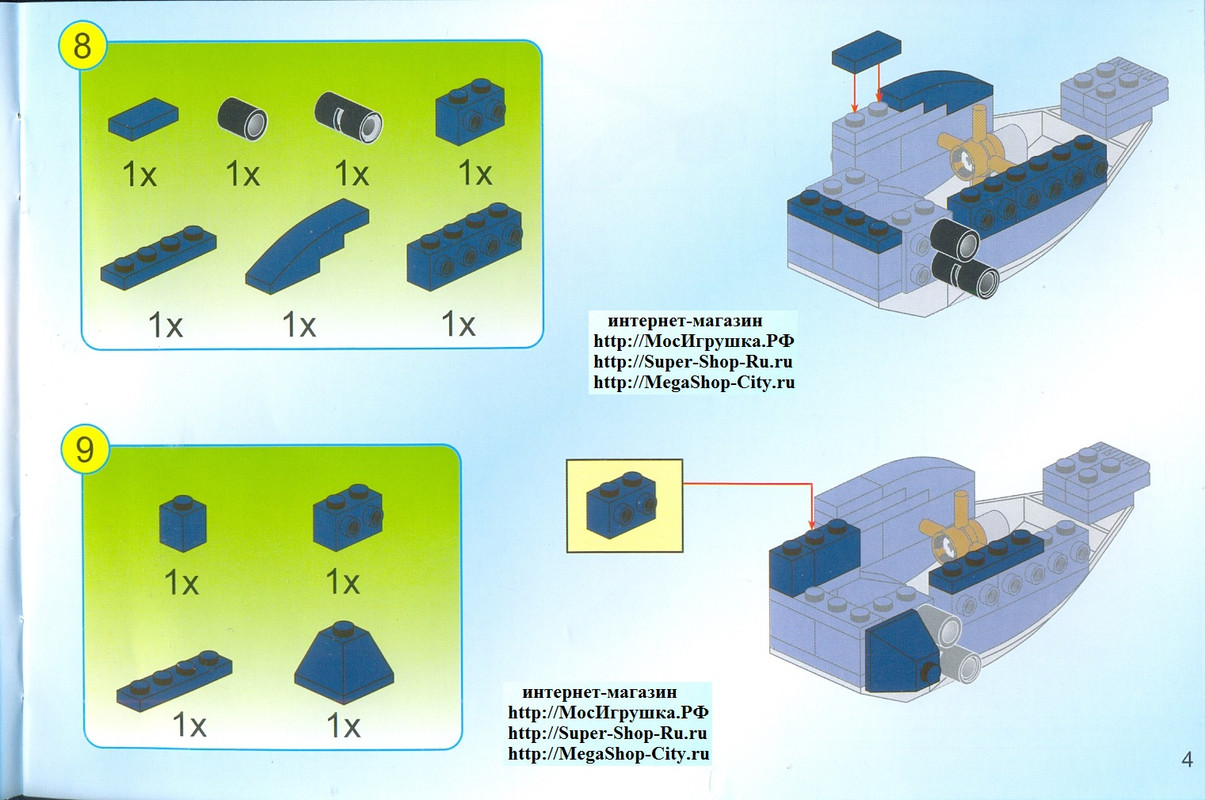 8

1x 1x 1x 1x

1x 1x 1x

интернет-магазин
http://МосИгрушка.РФ
http://Super-Shop-Ru.ru
http://MegaShop-City.ru

9

1x 1x

1x 1x

интернет-магазин
http://МосИгрушка.РФ
http://Super-Shop-Ru.ru
http://MegaShop-City.ru

4