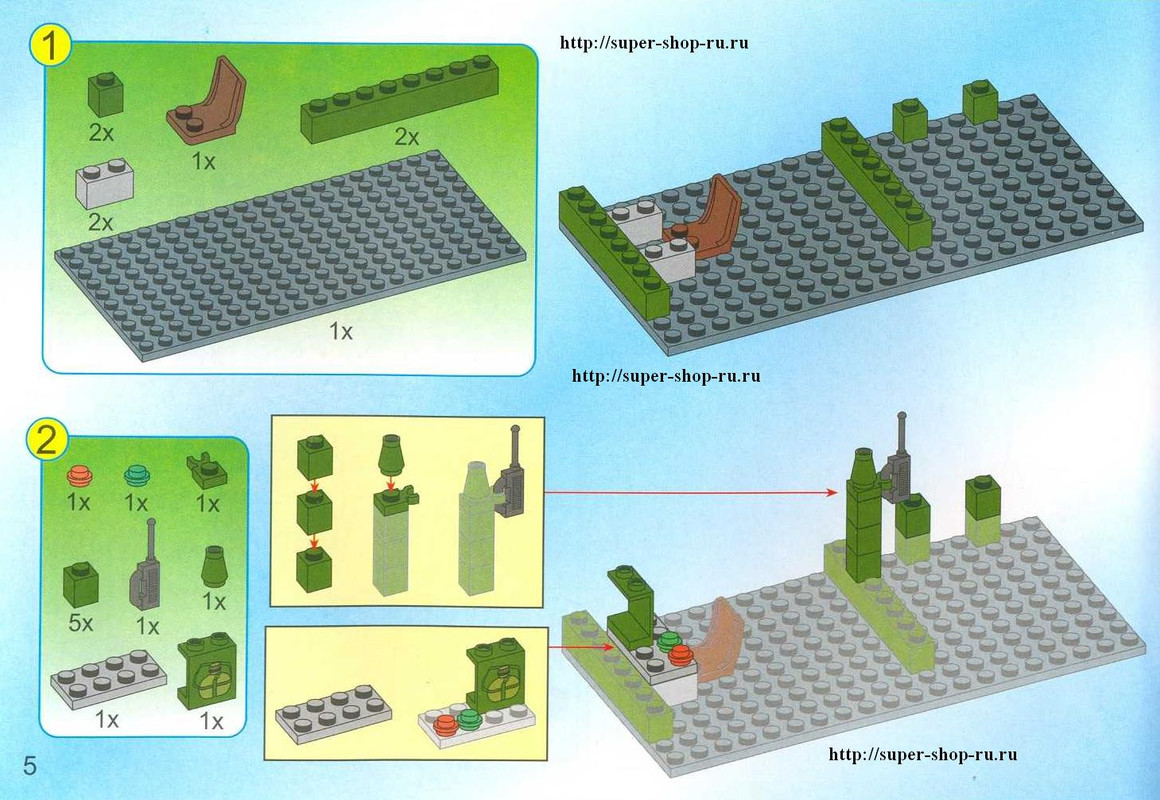 1

2x

1x

2x

2x

1x

http://super-shop-ru.ru

http://super-shop-ru.ru

2

1x

1x

1x

5x

1x

1x

1x

1x

http://super-shop-ru.ru

5