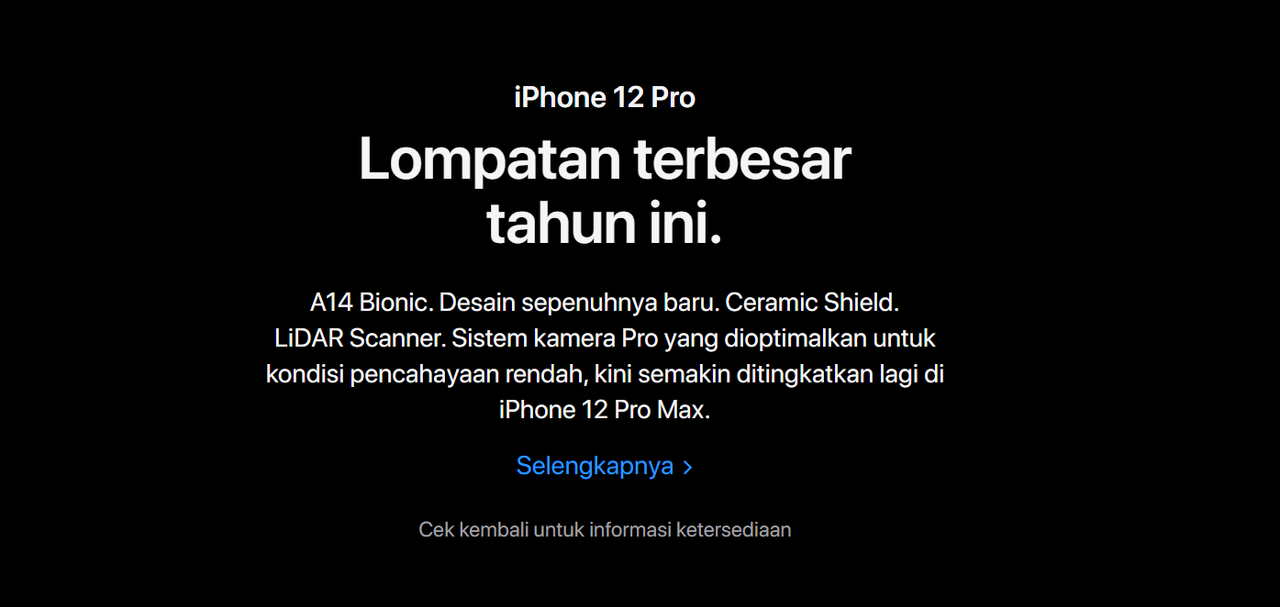 iPhone 12 Pro

Lompatan terbesar tahun ini.

A14 Bionic. Desain sepenuhnya baru. Ceramic Shield. LiDAR Scanner. Sistem kamera Pro yang dioptimalkan untuk kondisi pencahayaan rendah, kini semakin ditingkatkan lagi di iPhone 12 Pro Max.

Selengkapnya >

Cek kembali untuk informasi ketersediaan