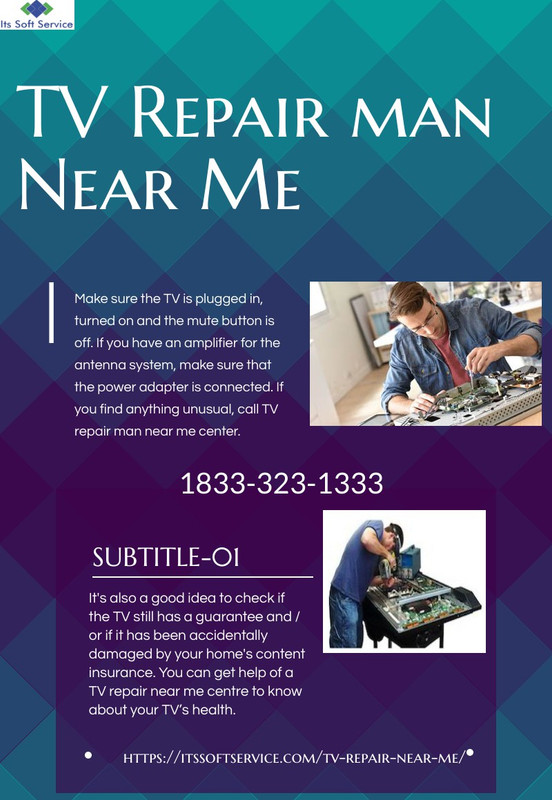 Its Soft Service

TV Repair man Near Me

Make sure the TV is plugged in, turned on and the mute button is off. If you have an amplifier for the antenna system, make sure that the power adapter is connected. If you find anything unusual, call TV repair man near me center.

1833-323-1333

SUBTITLE-01

It's also a good idea to check if the TV still has a guarantee and / or if it has been accidentally damaged by your home's content insurance. You can get help of a TV repair near me centre to know about your TV's health.

HTTPS://ITSSOFTSERVICE.COM/TV-REPAIR-NEAR-ME/