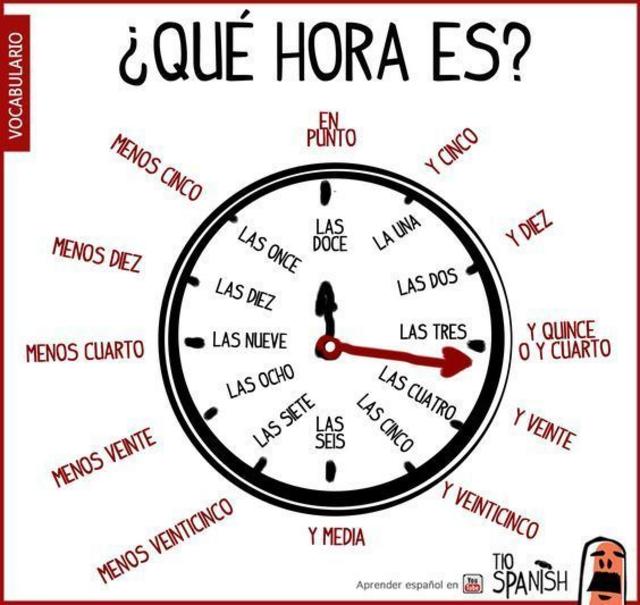 VOCABULARIO

¿QUÉ HORA ES?

EN PUNTO

Y CINCO

Y DIEZ

Y QUINCE O Y CUARTO

Y VEINTE

Y VEINTICINCO

Y MEDIA

MENOS VEINTICINCO

MENOS VEINTE

MENOS CUARTO

MENOS DIEZ

MENOS CINCO

LAS DOCE

LA UNA

LAS DOS

LAS TRES

LAS CUATRO

LAS CINCO

LAS SEIS

LAS SIETE

LAS OCHO

LAS NUEVE

LAS DIEZ

LAS ONCE

Aprender español en You Tube TIO SPANISH