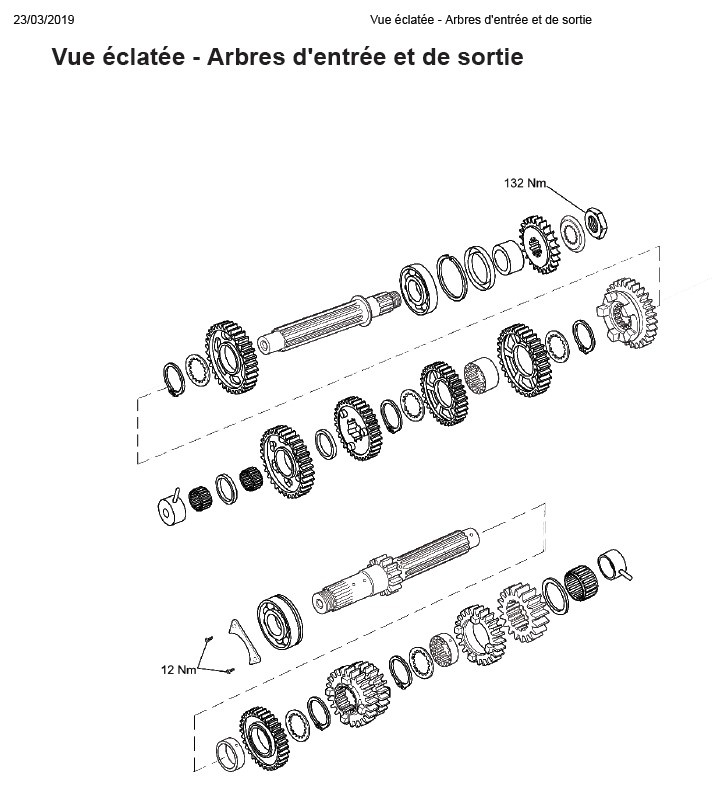 23/03/2019

Vue éclatée - Arbres d'entrée et de sortie

Vue éclatée - Arbres d'entrée et de sortie

132 Nm

12 Nm