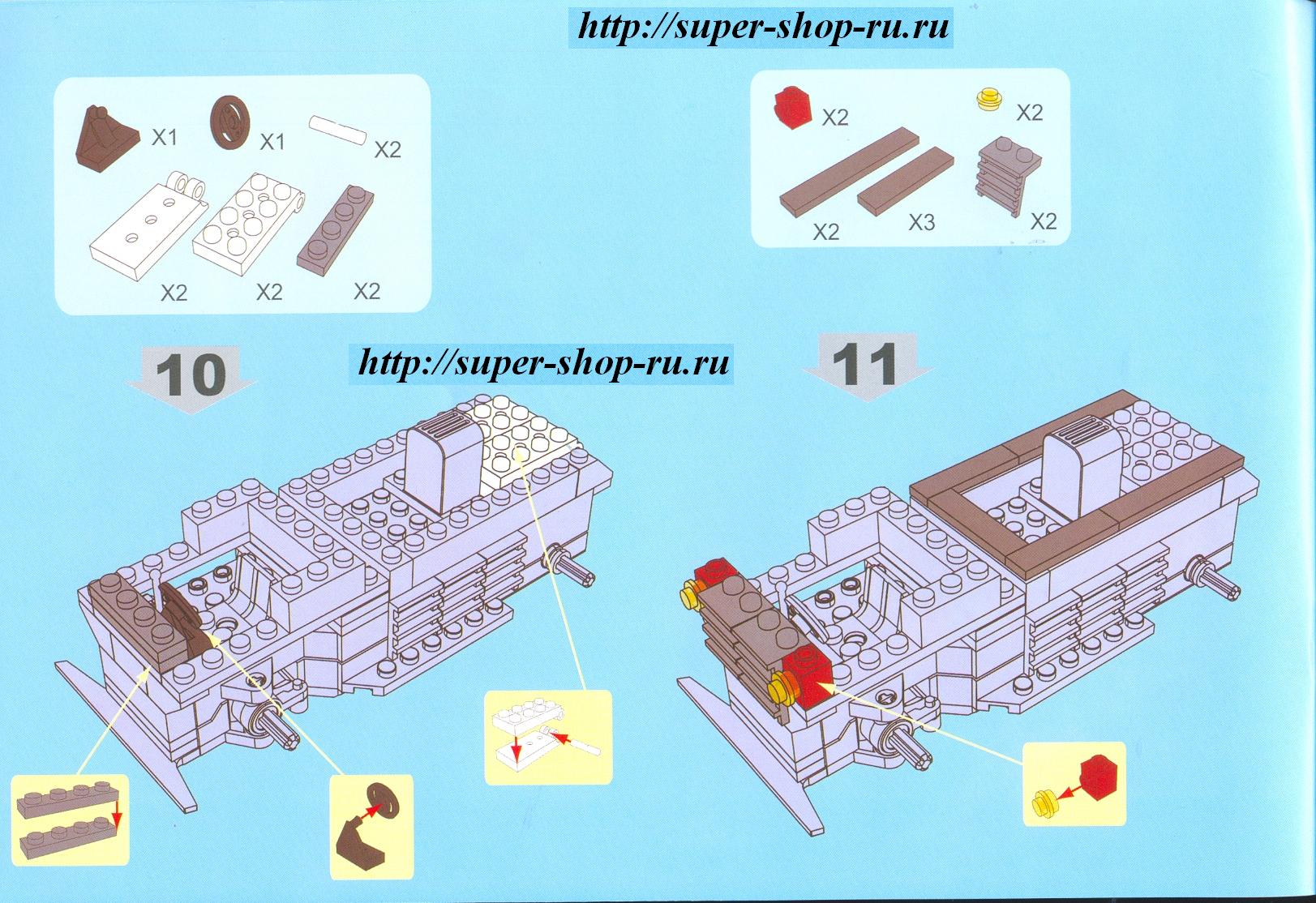 http://super-shop-ru.ru

X1 X1 X2

X2 X2 X2

X2 X2

X2 X3 X2

10

http://super-shop-ru.ru

11