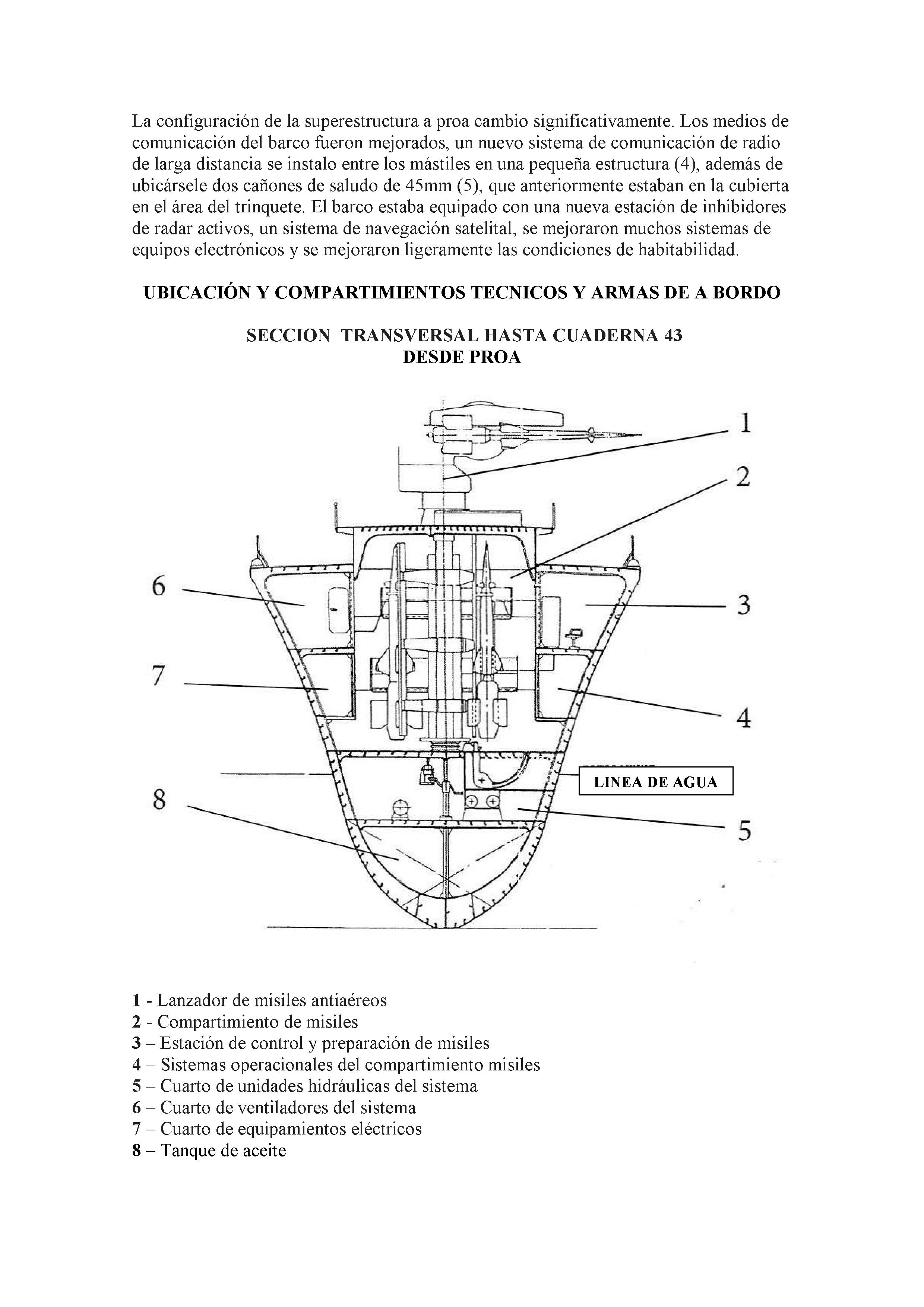 La configuración de la superestructura a proa cambio significativamente. Los medios de comunicación del barco fueron mejorados, un nuevo sistema de comunicación de radio de larga distancia se instalo entre los mástiles en una pequeña estructura (4), además de ubicársele dos cañones de saludo de 45mm (5), que anteriormente estaban en la cubierta en el área del trinquete. El barco estaba equipado con una nueva estación de inhibidores de radar activos, un sistema de navegación satelital, se mejoraron muchos sistemas de equipos electrónicos y se mejoraron ligeramente las condiciones de habitabilidad.

UBICACIÓN Y COMPARTIMIENTOS TECNICOS Y ARMAS DE A BORDO

SECCION TRANSVERSAL HASTA CUADERNA 43
DESDE PROA

1
2
6
3
7
4
LINEA DE AGUA
8
5

1 - Lanzador de misiles antiaéreos
2 - Compartimiento de misiles
3 – Estación de control y preparación de misiles
4 – Sistemas operacionales del compartimiento misiles
5 – Cuarto de unidades hidráulicas del sistema
6 – Cuarto de ventiladores del sistema
7 – Cuarto de equipamientos eléctricos
8 – Tanque de aceite