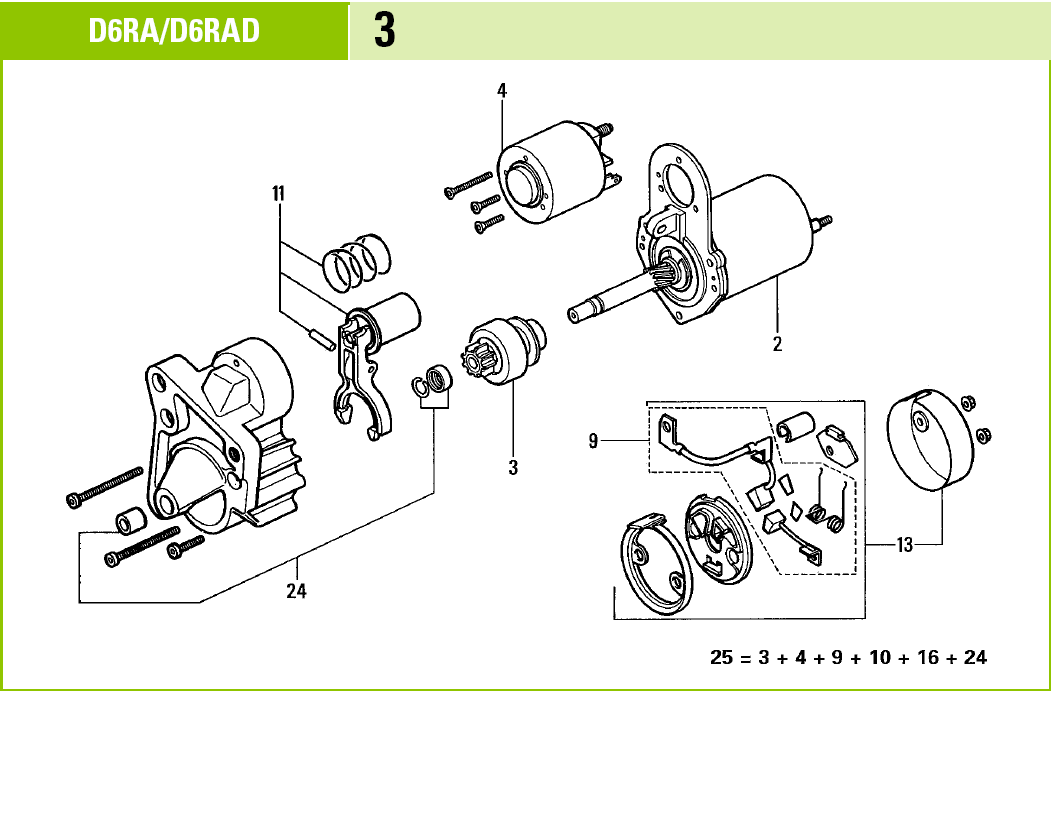 D6RA/D6RAD

3

4

11

2

3

9

13

24

25 = 3 + 4 + 9 + 10 + 16 + 24