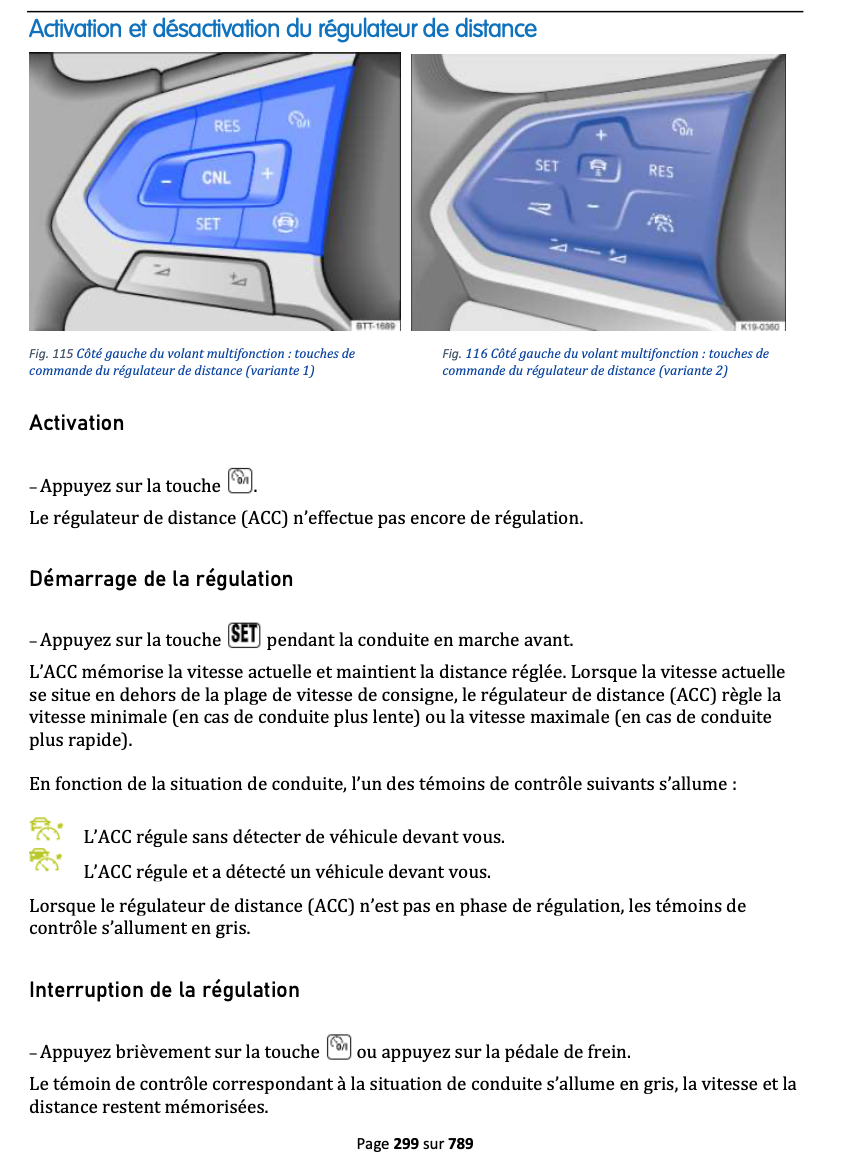 Activation et désactivation du régulateur de distance

RES
CNL
SET
BTT-1689

SET
RES
K19-0360

Fig. 115 Côté gauche du volant multifonction : touches de commande du régulateur de distance (variante 1)

Fig. 116 Côté gauche du volant multifonction : touches de commande du régulateur de distance (variante 2)

Activation

– Appuyez sur la touche .

Le régulateur de distance (ACC) n'effectue pas encore de régulation.

Démarrage de la régulation

– Appuyez sur la touche SET pendant la conduite en marche avant.

L'ACC mémorise la vitesse actuelle et maintient la distance réglée. Lorsque la vitesse actuelle se situe en dehors de la plage de vitesse de consigne, le régulateur de distance (ACC) règle la vitesse minimale (en cas de conduite plus lente) ou la vitesse maximale (en cas de conduite plus rapide).

En fonction de la situation de conduite, l'un des témoins de contrôle suivants s'allume :

L'ACC régule sans détecter de véhicule devant vous.

L'ACC régule et a détecté un véhicule devant vous.

Lorsque le régulateur de distance (ACC) n'est pas en phase de régulation, les témoins de contrôle s'allument en gris.

Interruption de la régulation

– Appuyez brièvement sur la touche ou appuyez sur la pédale de frein.

Le témoin de contrôle correspondant à la situation de conduite s'allume en gris, la vitesse et la distance restent mémorisées.

Page 299 sur 789