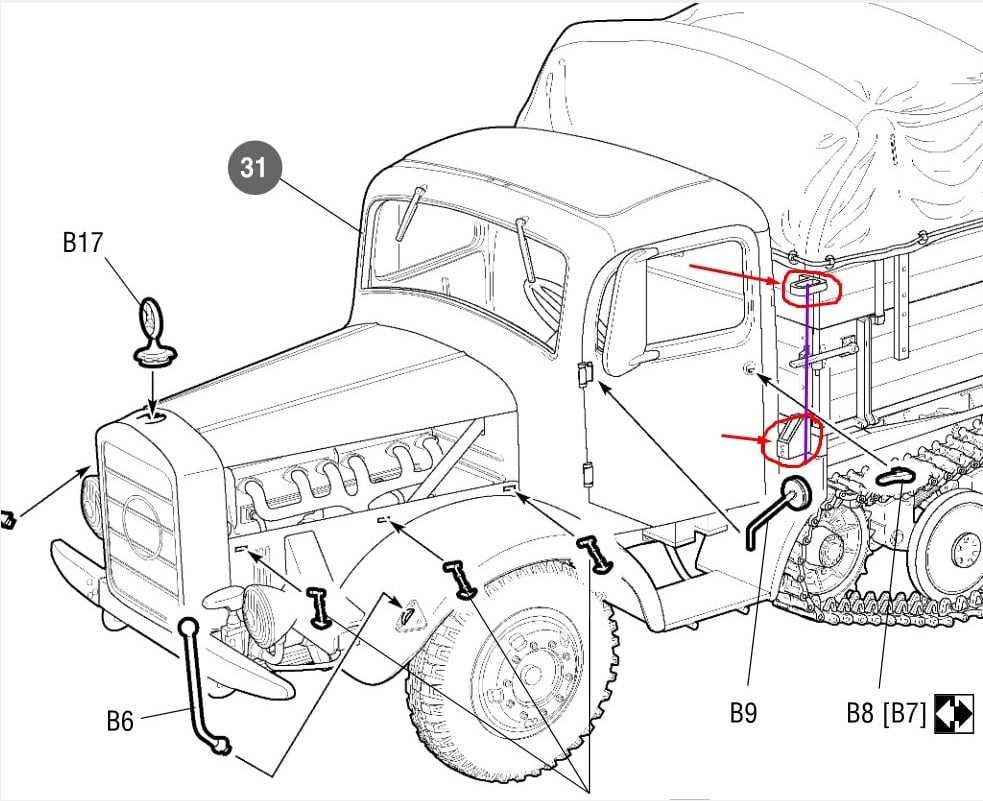 31

B17

B6

B9

B8 [B7]