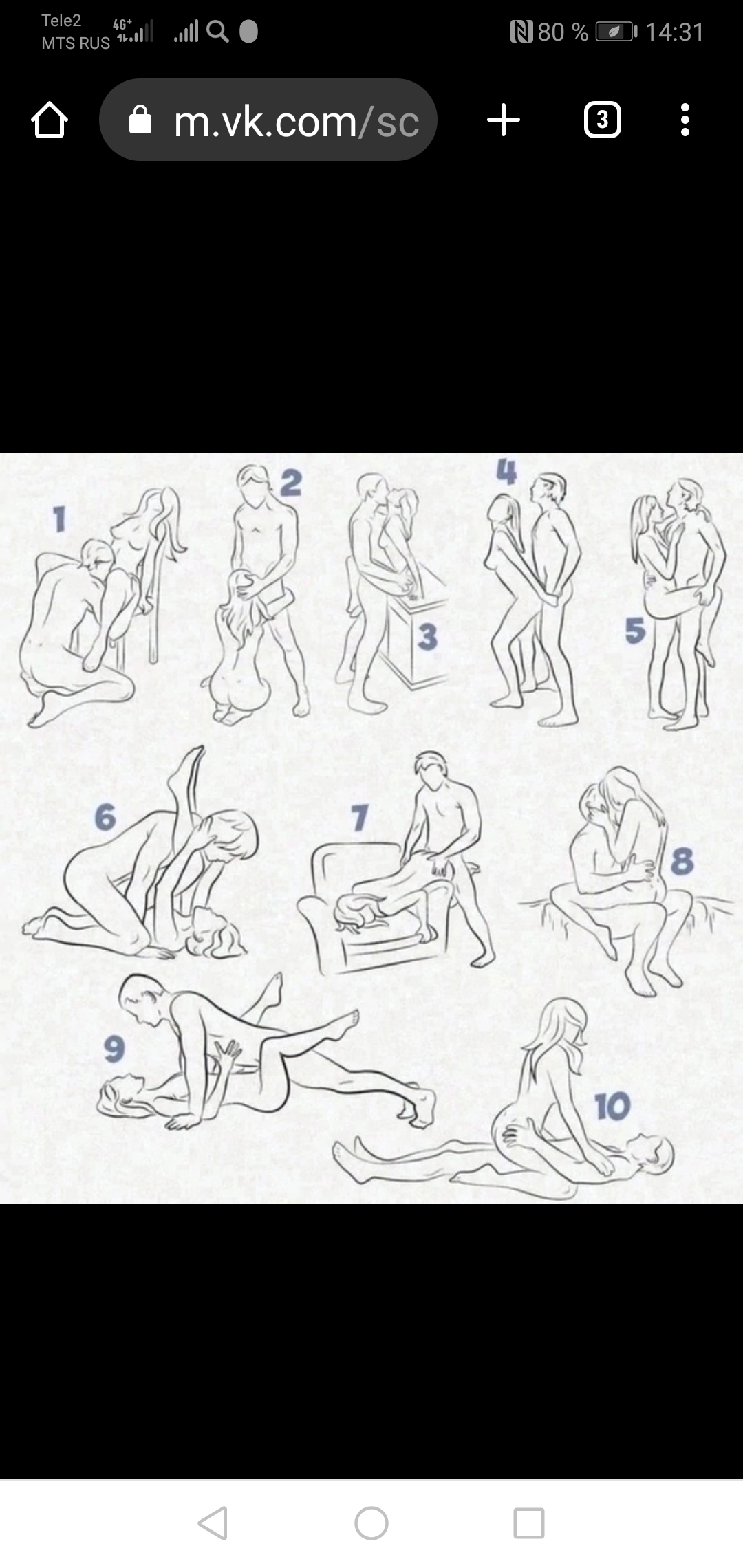 Tele2
MTS RUS 4G+
80 % 14:31

m.vk.com/sc
3

1
2
3
4
5
6
7
8
9
10