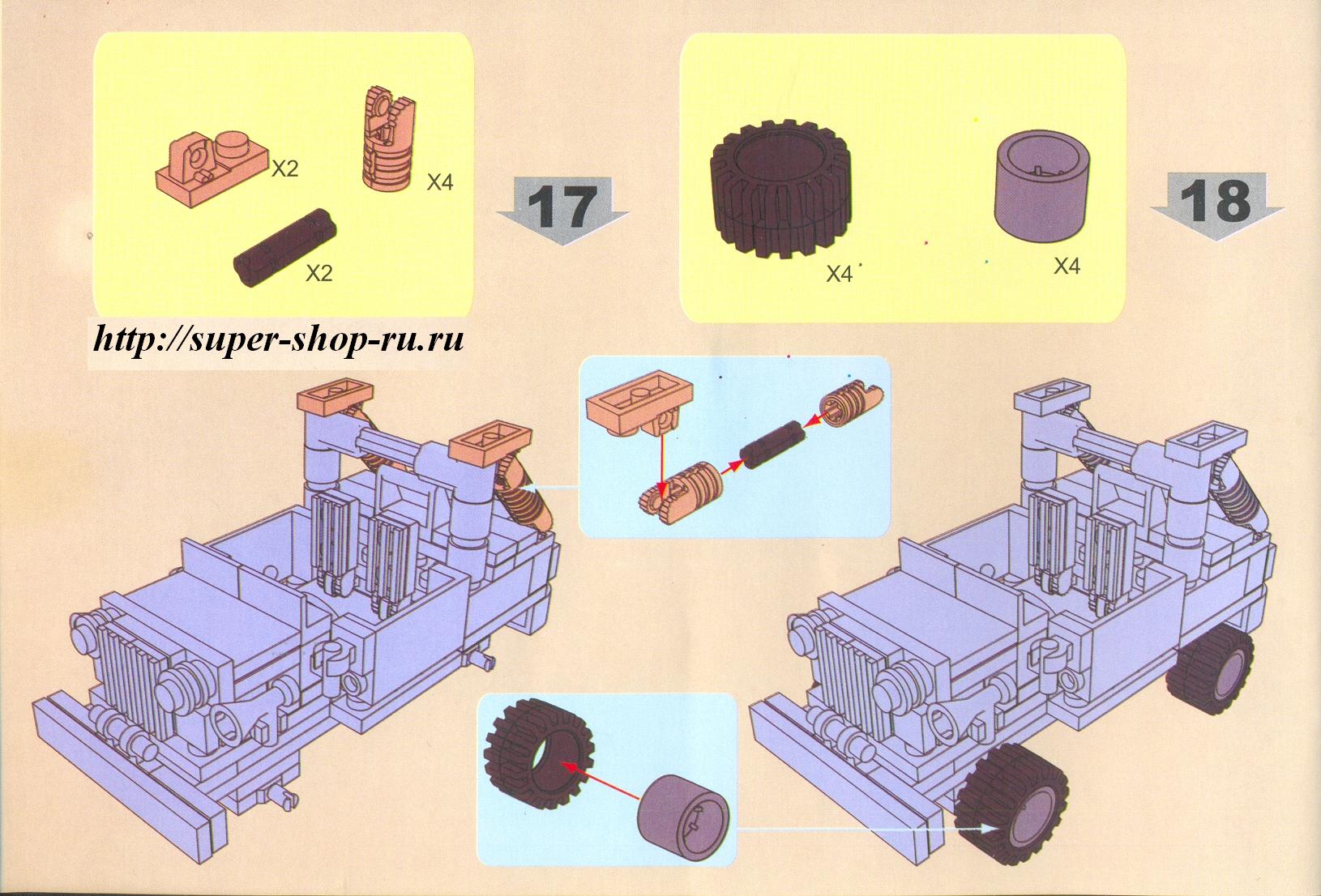 X2

X4

X2

17

X4

X4

18

http://super-shop-ru.ru