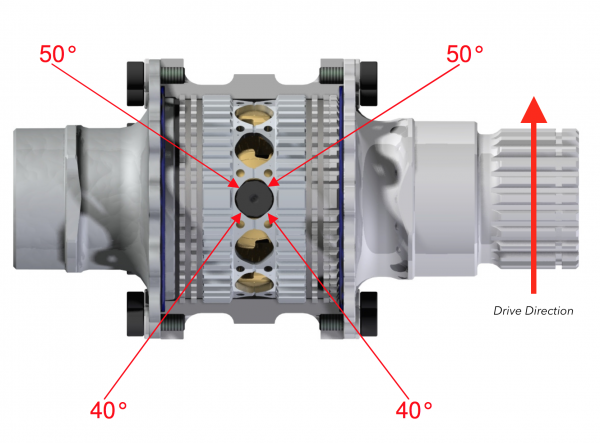 50°

50°

Drive Direction

40°

40°