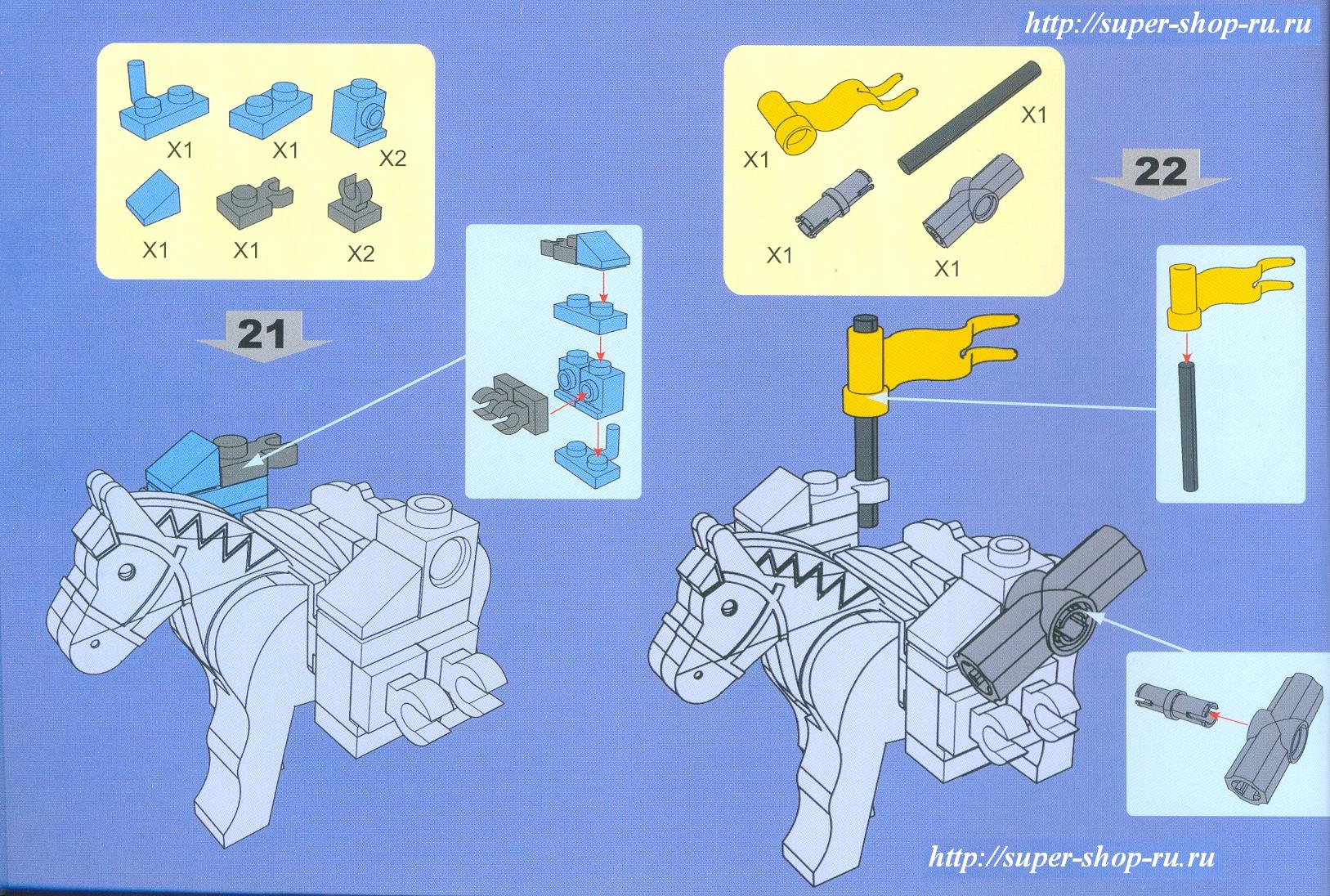 http://super-shop-ru.ru

X1 X1 X2
X1 X1 X2

21

X1
X1
X1 X1

22

http://super-shop-ru.ru